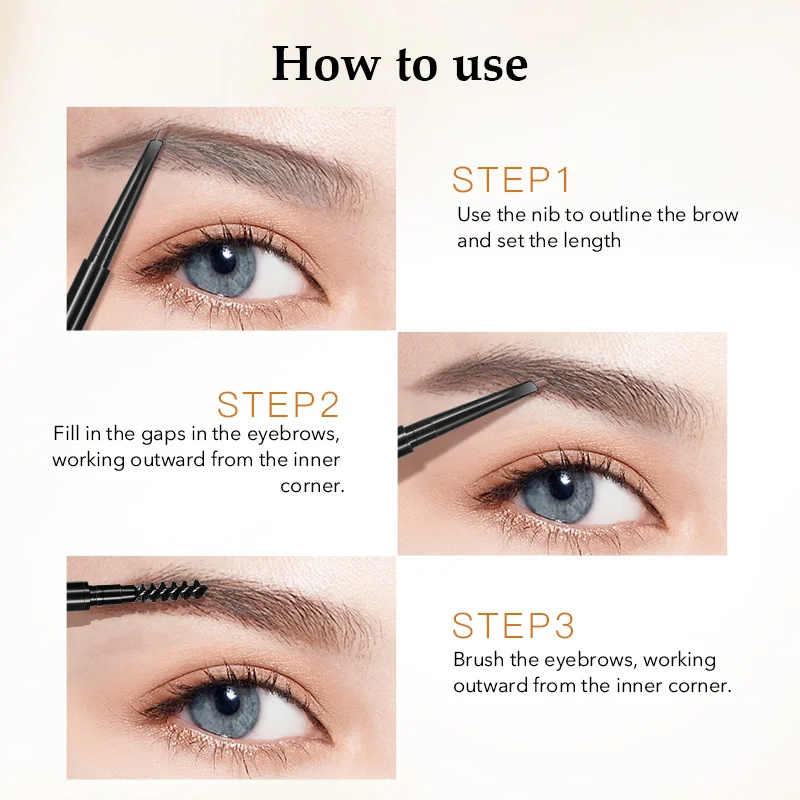 How to use

STEP1
Use the nib to outline the brow and set the length

STEP2
Fill in the gaps in the eyebrows, working outward from the inner corner.

STEP3
Brush the eyebrows, working outward from the inner corner.