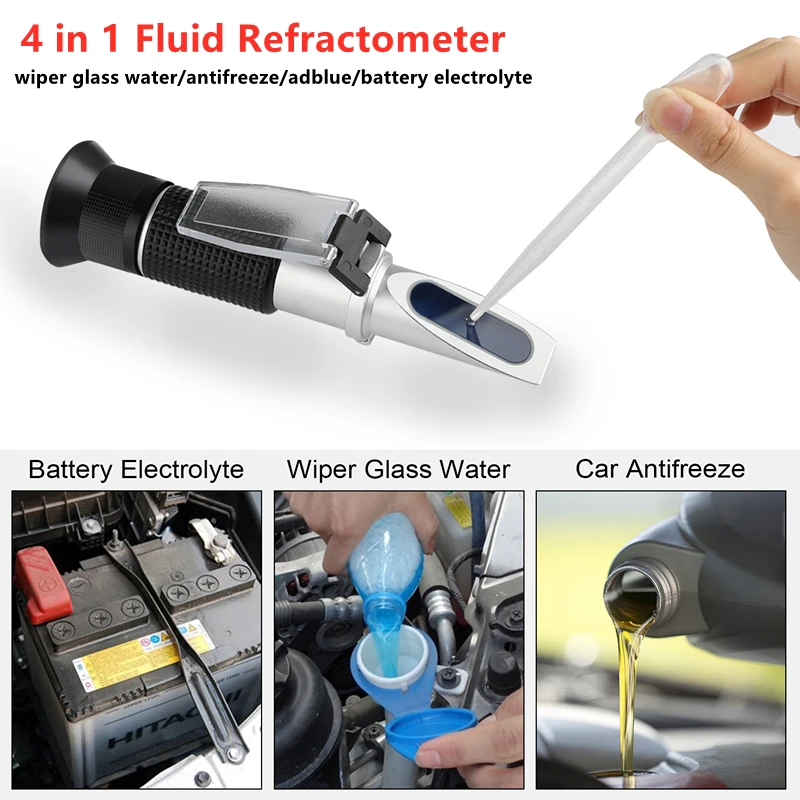 4 in 1 Fluid Refractometer
wiper glass water/antifreeze/adblue/battery electrolyte

Battery Electrolyte

Wiper Glass Water

Car Antifreeze

HITACHI