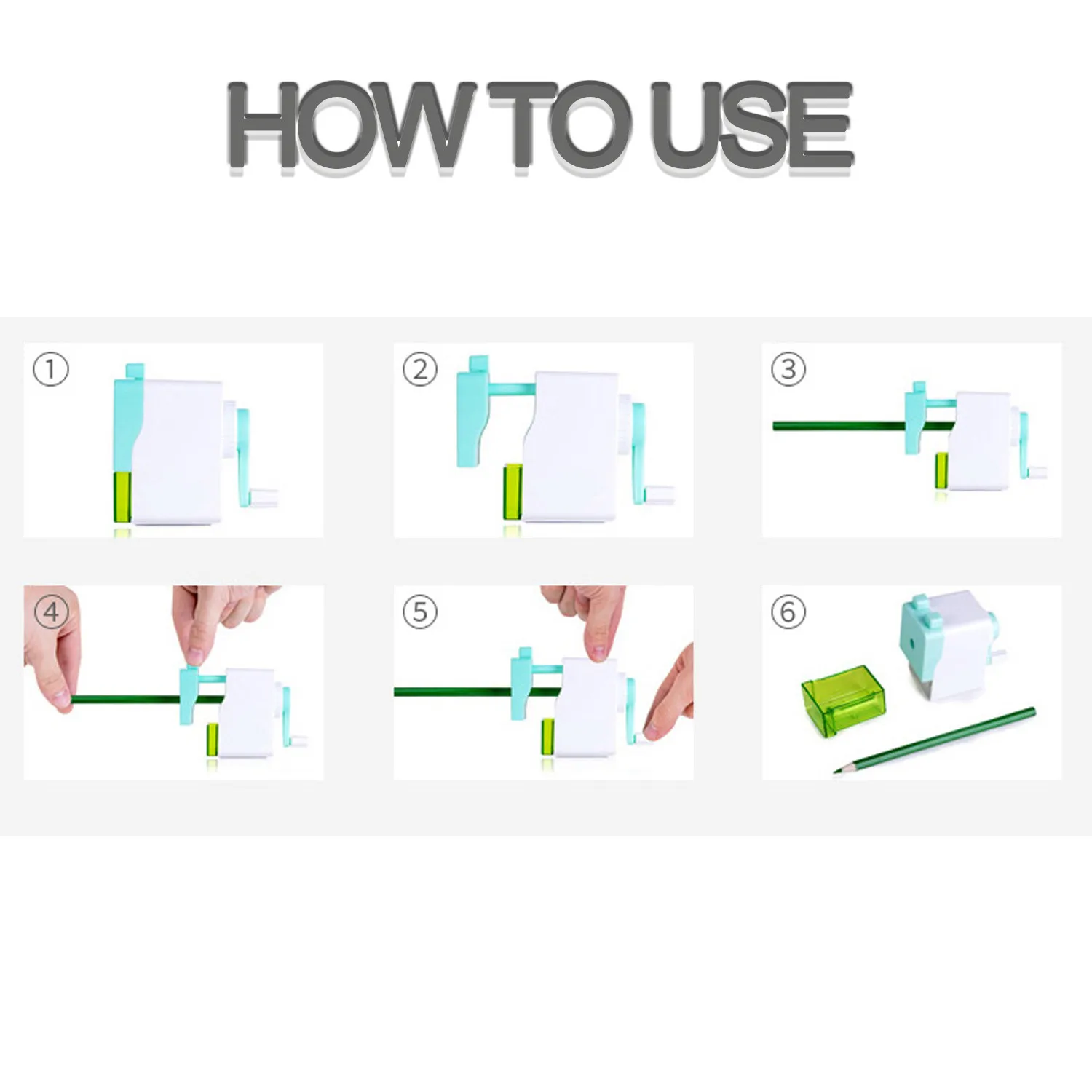 HOW TO USE

①

②

③

④

⑤

⑥