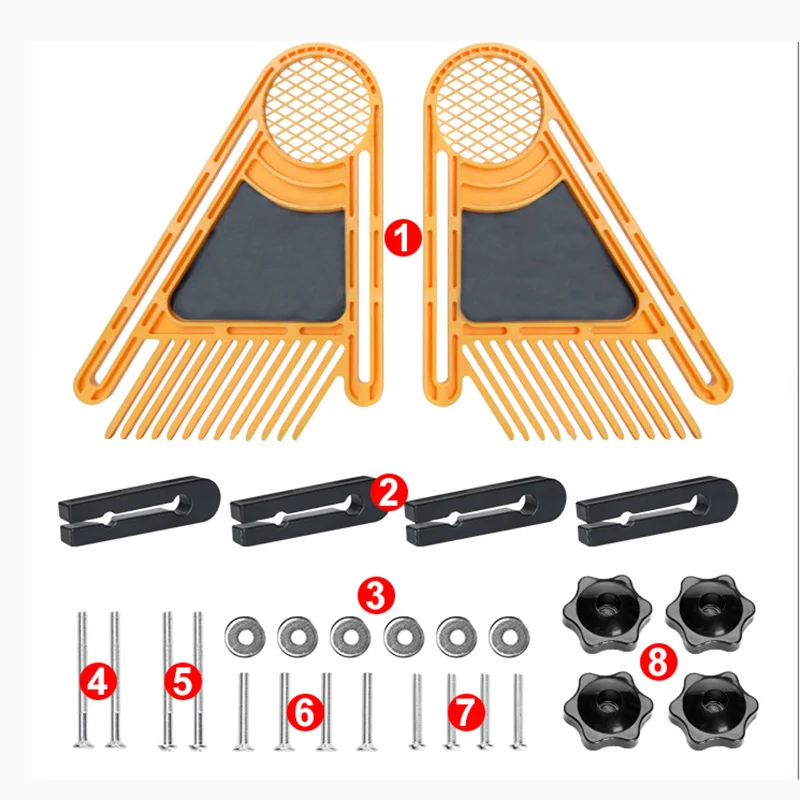 1
2
3
4
5
6
7
8