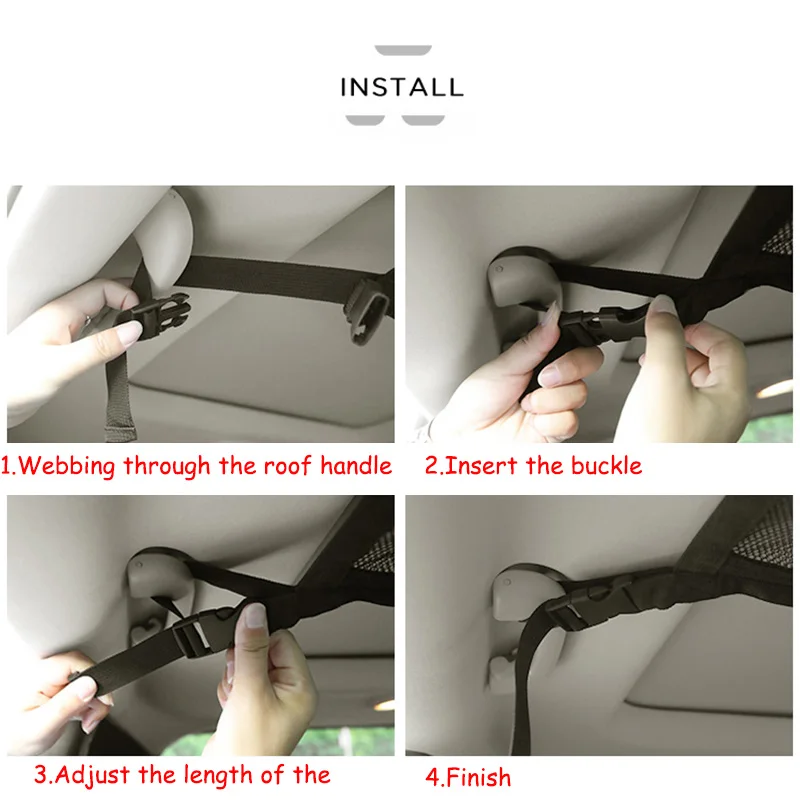 INSTALL

1.Webbing through the roof handle

2.Insert the buckle

3.Adjust the length of the

4.Finish