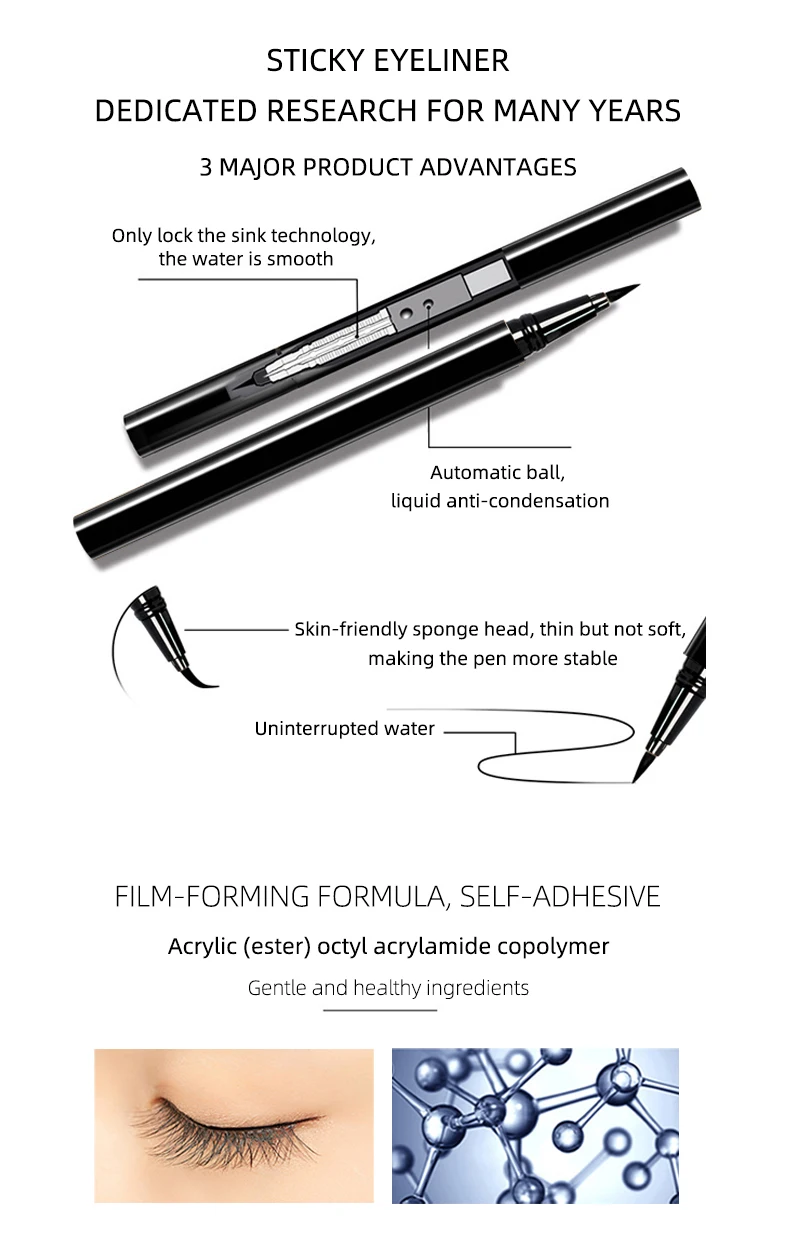 STICKY EYELINER
DEDICATED RESEARCH FOR MANY YEARS

3 MAJOR PRODUCT ADVANTAGES

Only lock the sink technology, the water is smooth

Automatic ball, liquid anti-condensation

Skin-friendly sponge head, thin but not soft, making the pen more stable

Uninterrupted water

FILM-FORMING FORMULA, SELF-ADHESIVE

Acrylic (ester) octyl acrylamide copolymer

Gentle and healthy ingredients