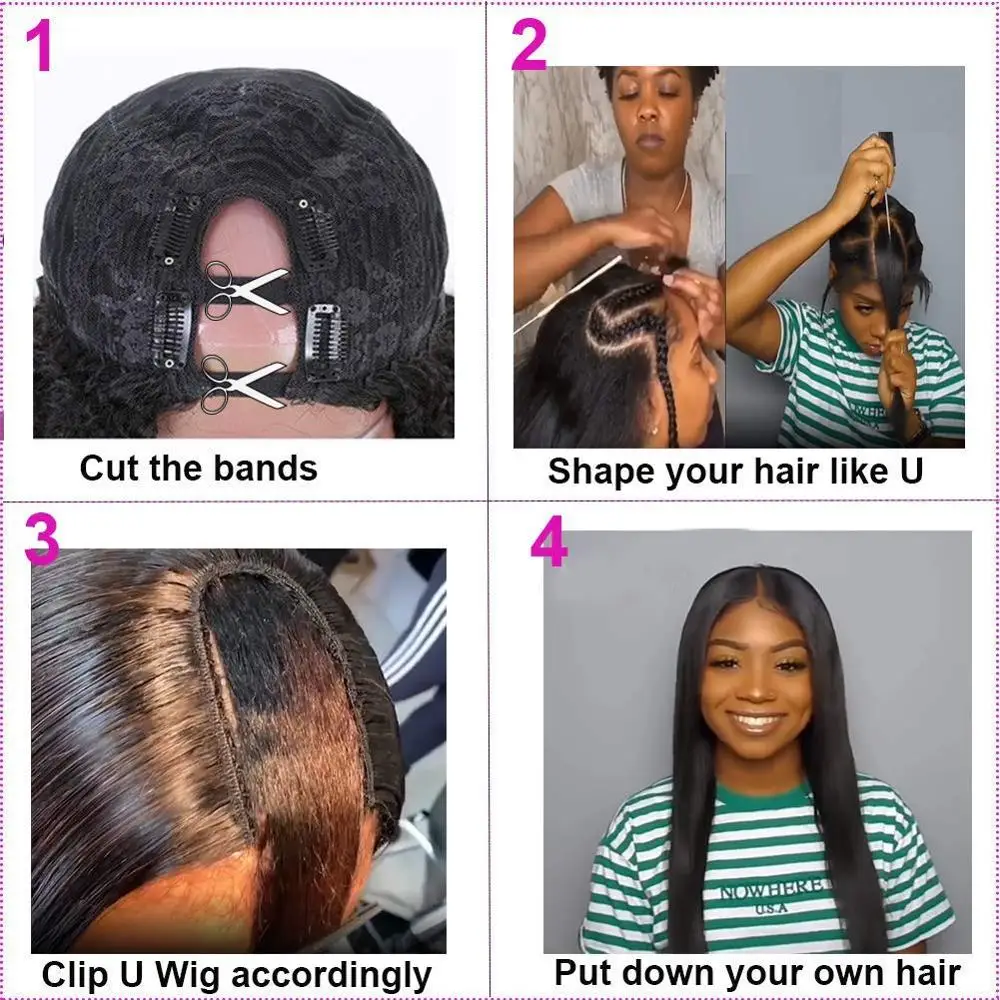 1

Cut the bands

2

Shape your hair like U

3

Clip U Wig accordingly

4

NOWHERE
U.S.A

Put down your own hair