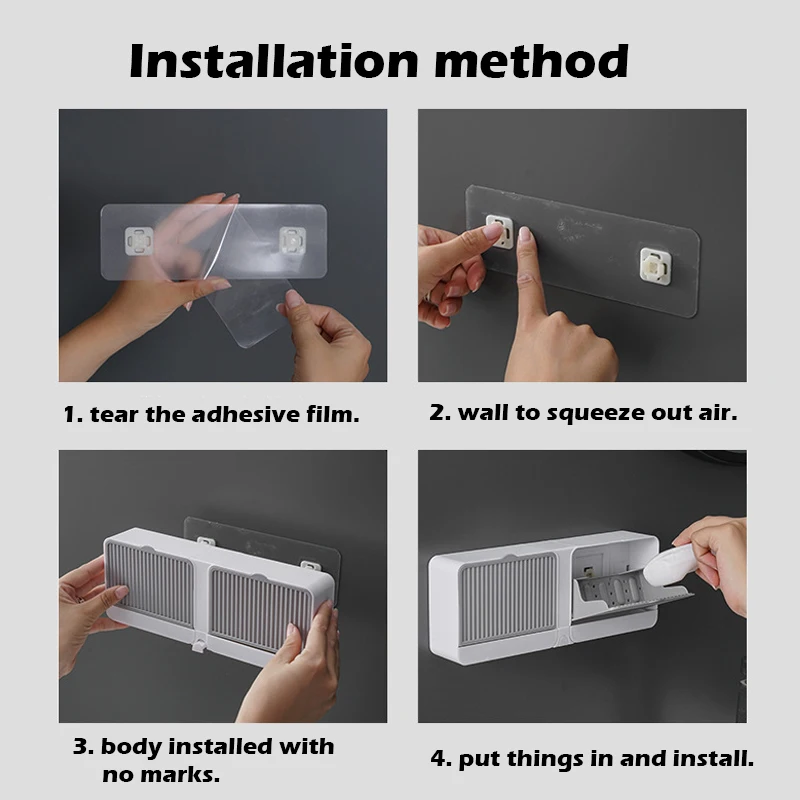 Installation method

1. tear the adhesive film.

2. wall to squeeze out air.

3. body installed with no marks.

4. put things in and install.