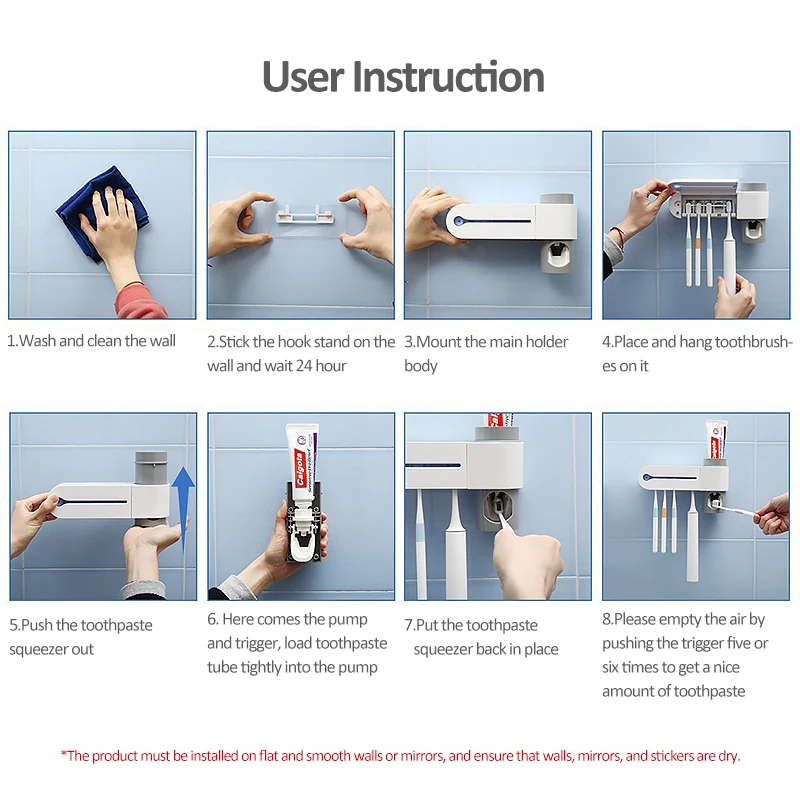 User Instruction

1.Wash and clean the wall

2.Stick the hook stand on the wall and wait 24 hour

3.Mount the main holder body

4.Place and hang toothbrushes on it

Colgate

5.Push the toothpaste squeezer out

6. Here comes the pump and trigger, load toothpaste tube tightly into the pump

7.Put the toothpaste squeezer back in place

8.Please empty the air by pushing the trigger five or six times to get a nice amount of toothpaste

*The product must be installed on flat and smooth walls or mirrors, and ensure that walls, mirrors, and stickers are dry.