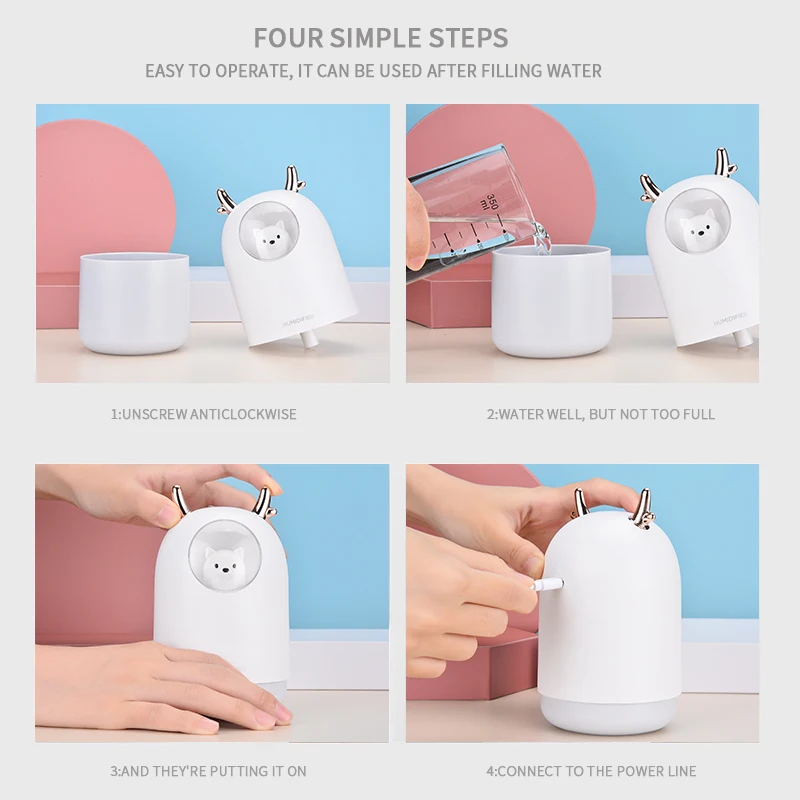 FOUR SIMPLE STEPS

EASY TO OPERATE, IT CAN BE USED AFTER FILLING WATER

HUMIDIFIER

350 ml

HUMIDIFIER

1:UNSCREW ANTICLOCKWISE

2:WATER WELL, BUT NOT TOO FULL

3:AND THEY'RE PUTTING IT ON

4:CONNECT TO THE POWER LINE