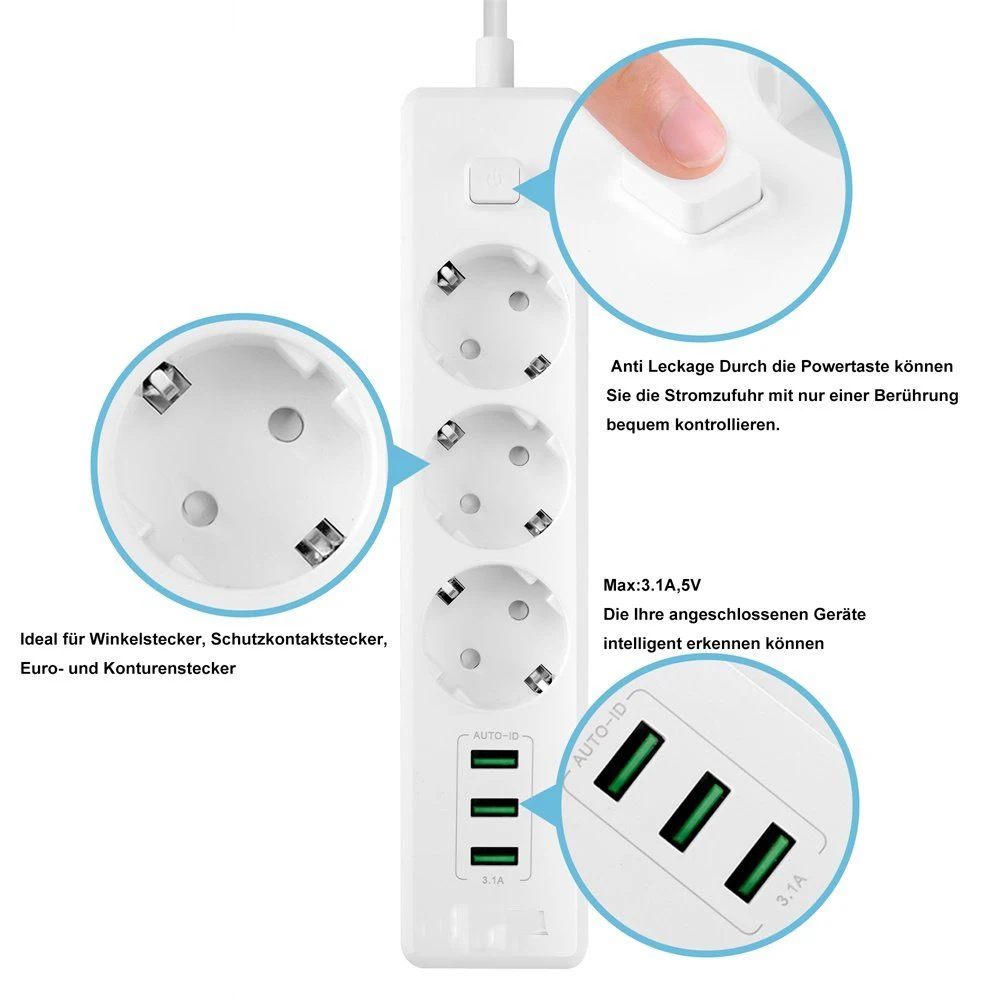 Anti Leckage Durch die Powertaste können Sie die Stromzufuhr mit nur einer Berührung bequem kontrollieren.

Ideal für Winkelstecker, Schutzkontaktstecker, Euro- und Konturenstecker

Max:3.1A,5V
Die Ihre angeschlossenen Geräte intelligent erkennen können

AUTO-ID
3.1A

AUTO-ID
3.1A