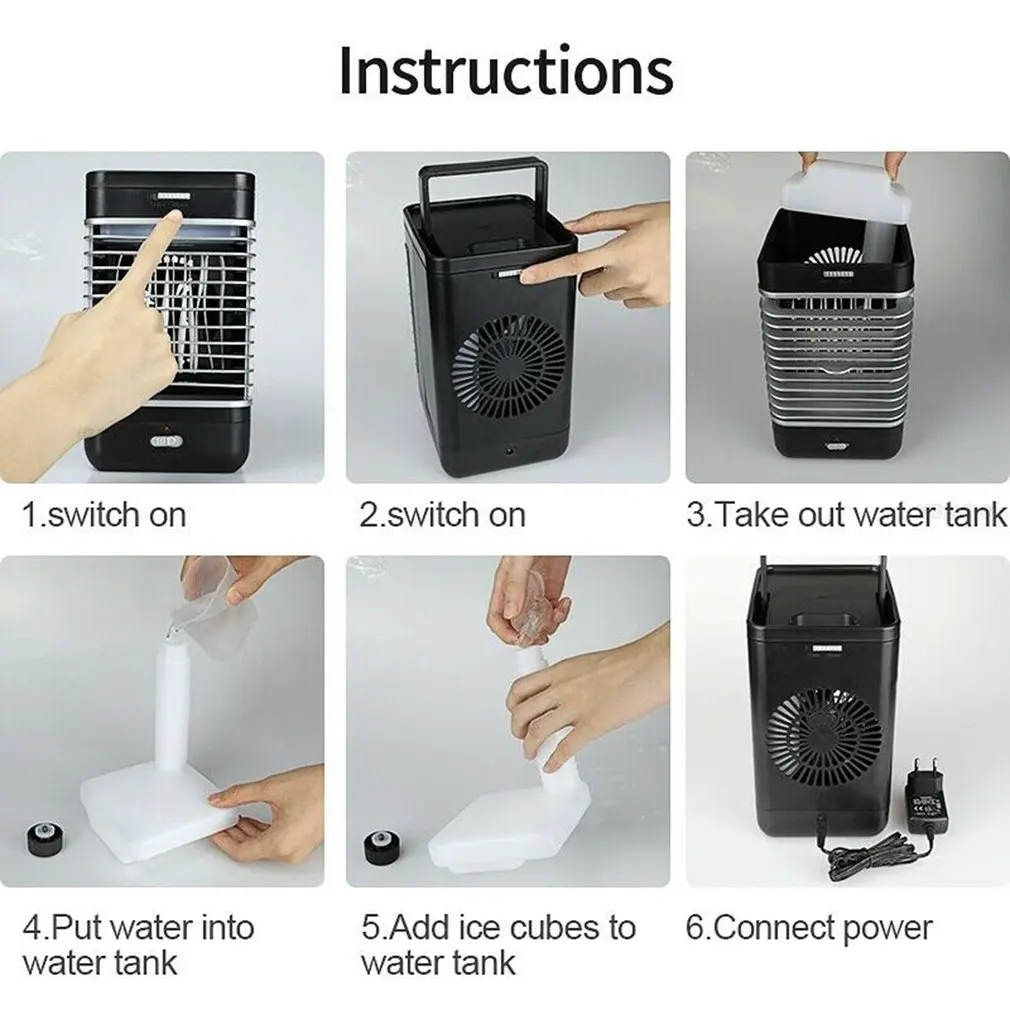 Instructions

1.switch on

2.switch on

3.Take out water tank

4.Put water into water tank

5.Add ice cubes to water tank

6.Connect power