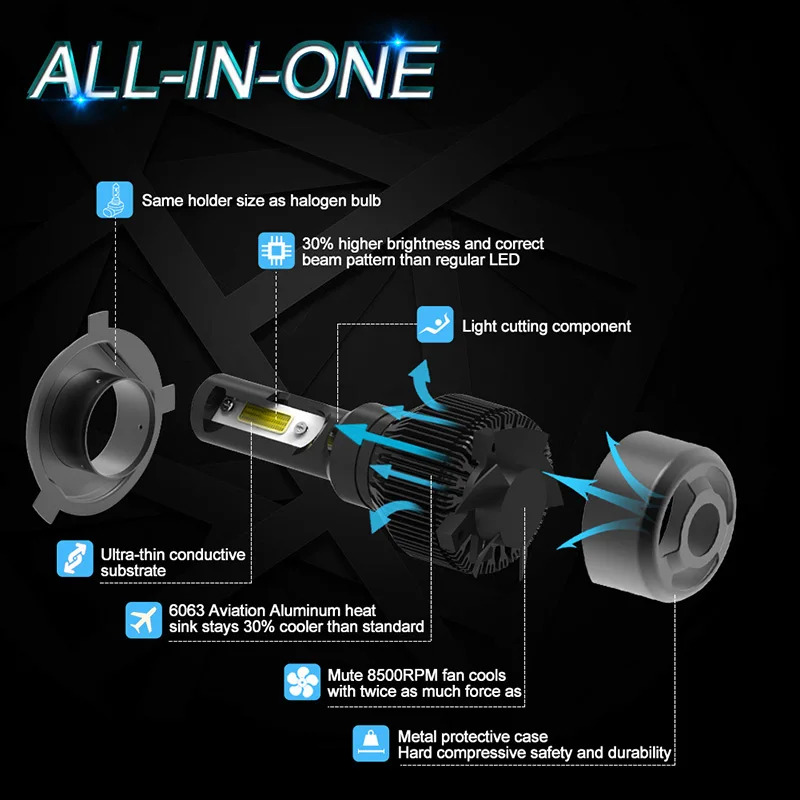 ALL-IN-ONE

Same holder size as halogen bulb

30% higher brightness and correct beam pattern than regular LED

Light cutting component

Ultra-thin conductive substrate

6063 Aviation Aluminum heat sink stays 30% cooler than standard

Mute 8500RPM fan cools with twice as much force as

Metal protective case
Hard compressive safety and durability