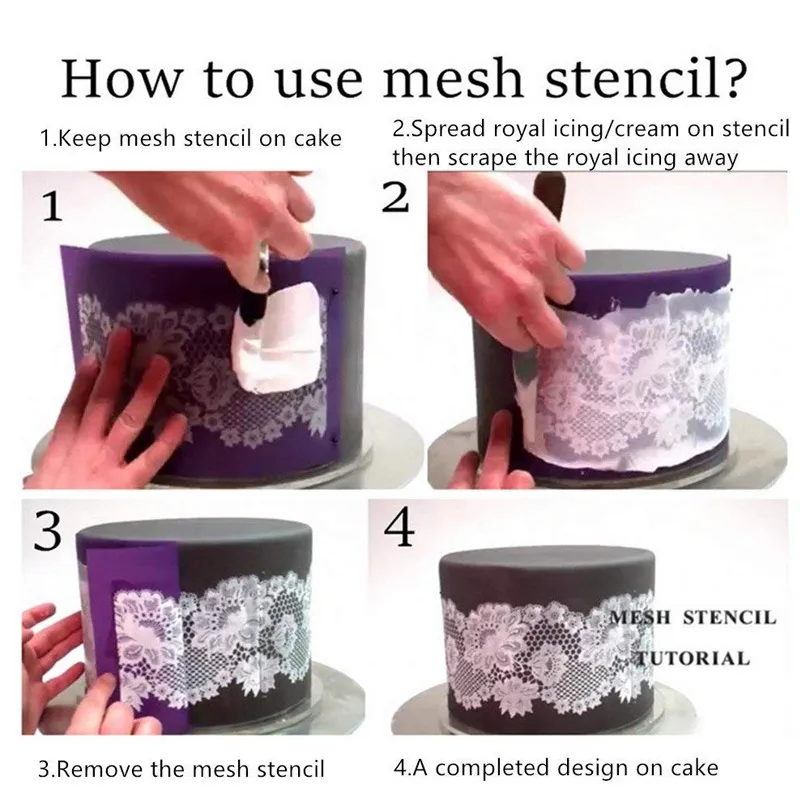 How to use mesh stencil?

1.Keep mesh stencil on cake

2.Spread royal icing/cream on stencil then scrape the royal icing away

1

2

3

4

MESH STENCIL TUTORIAL

3.Remove the mesh stencil

4.A completed design on cake