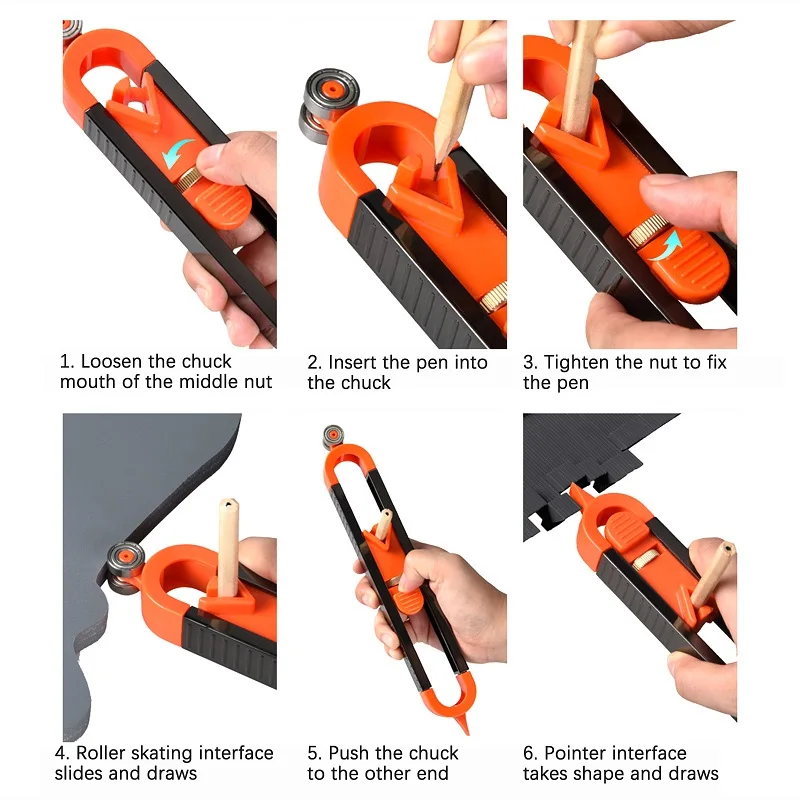 1. Loosen the chuck mouth of the middle nut

2. Insert the pen into the chuck

3. Tighten the nut to fix the pen

4. Roller skating interface slides and draws

5. Push the chuck to the other end

6. Pointer interface takes shape and draws