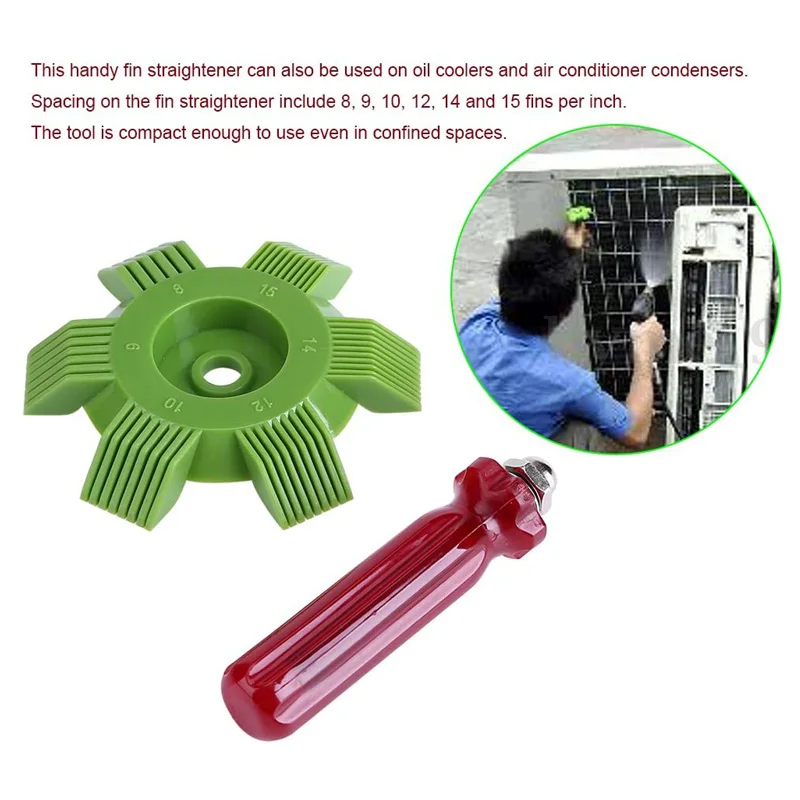 This handy fin straightener can also be used on oil coolers and air conditioner condensers.
Spacing on the fin straightener include 8, 9, 10, 12, 14 and 15 fins per inch.
The tool is compact enough to use even in confined spaces.

8
15
14
12
10
9