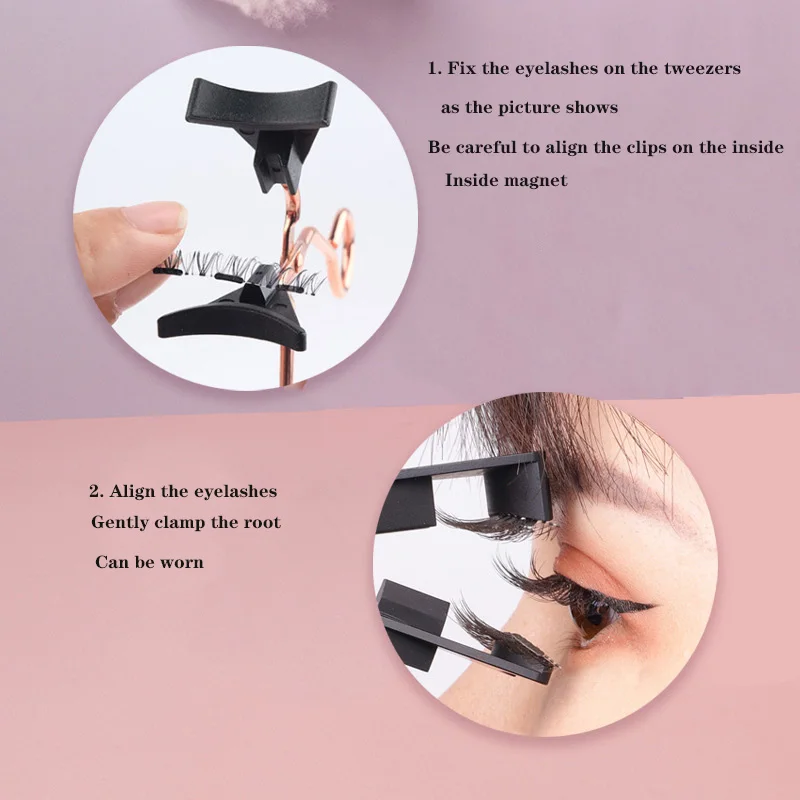 1. Fix the eyelashes on the tweezers
as the picture shows
Be careful to align the clips on the inside
Inside magnet

2. Align the eyelashes
Gently clamp the root
Can be worn