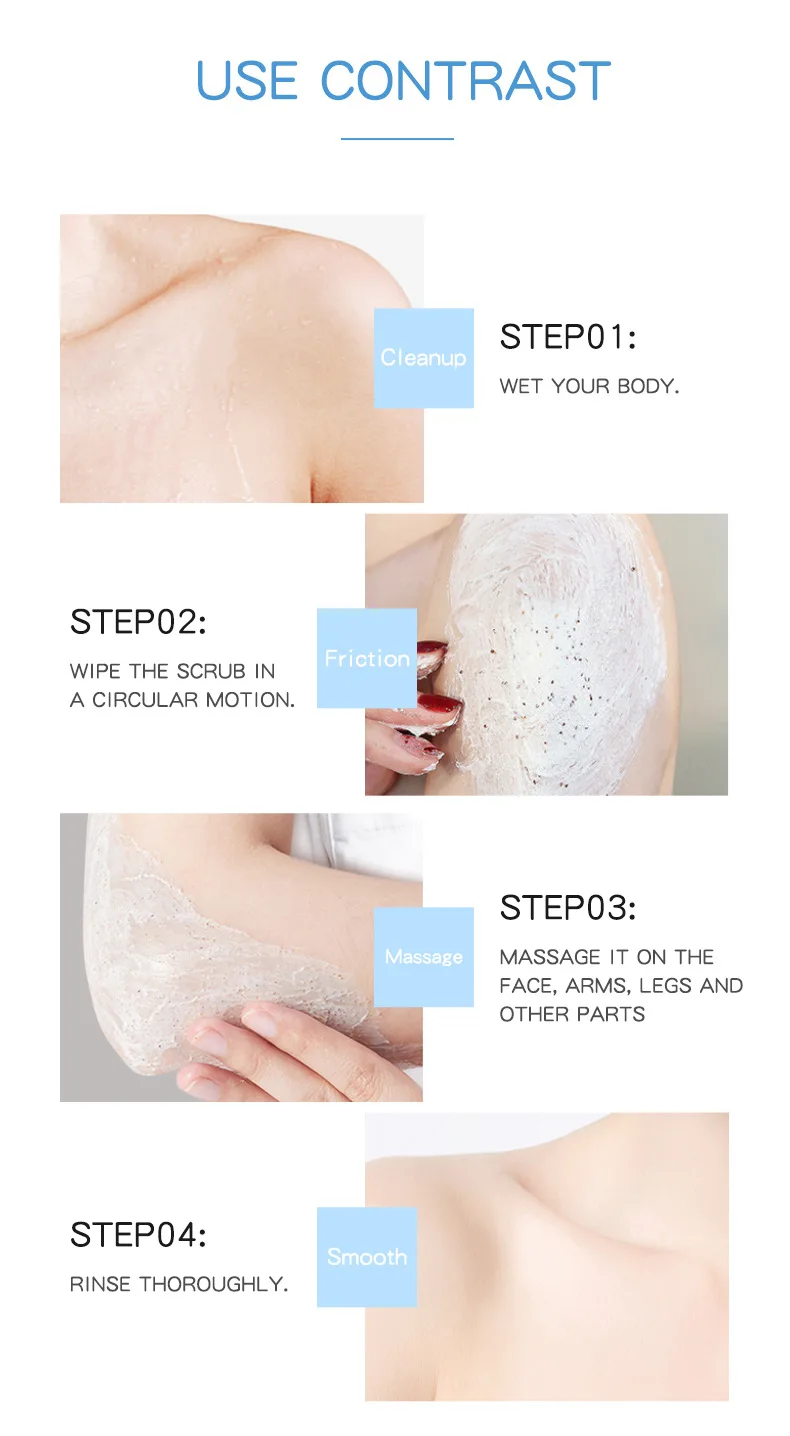 USE CONTRAST

Cleanup

STEP01:

WET YOUR BODY.

STEP02:

WIPE THE SCRUB IN A CIRCULAR MOTION.

Friction

Massage

STEP03:

MASSAGE IT ON THE FACE, ARMS, LEGS AND OTHER PARTS

STEP04:

RINSE THOROUGHLY.

Smooth