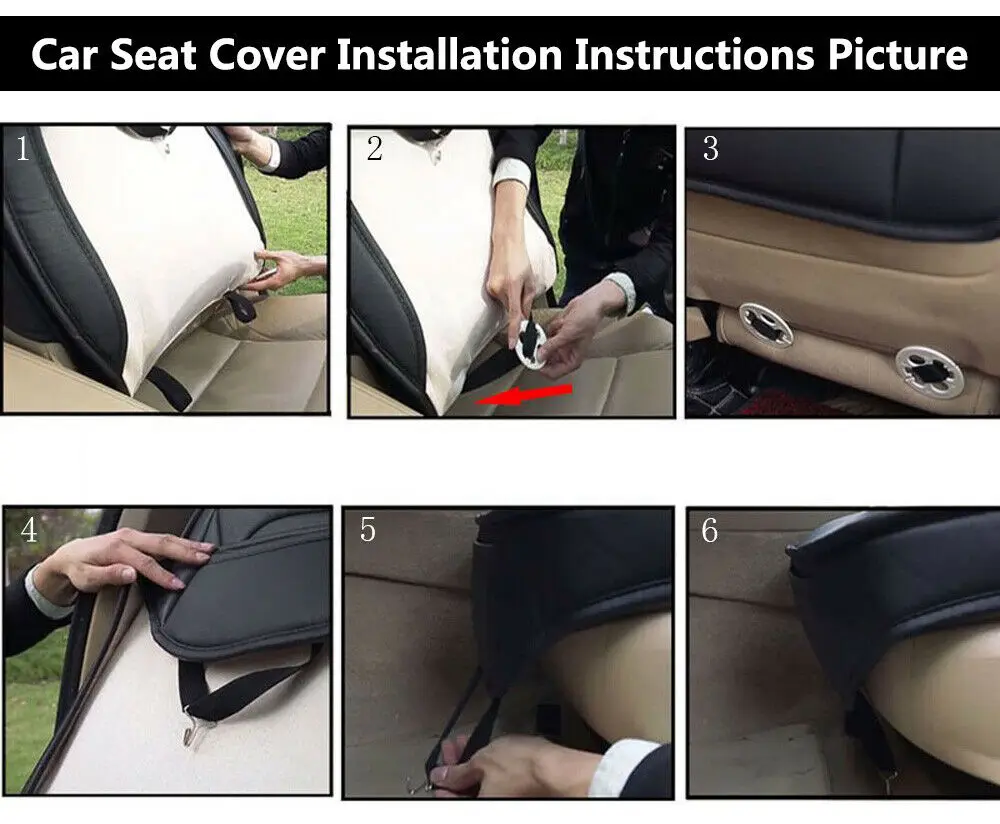 Car Seat Cover Installation Instructions Picture

1

2

3

4

5

6