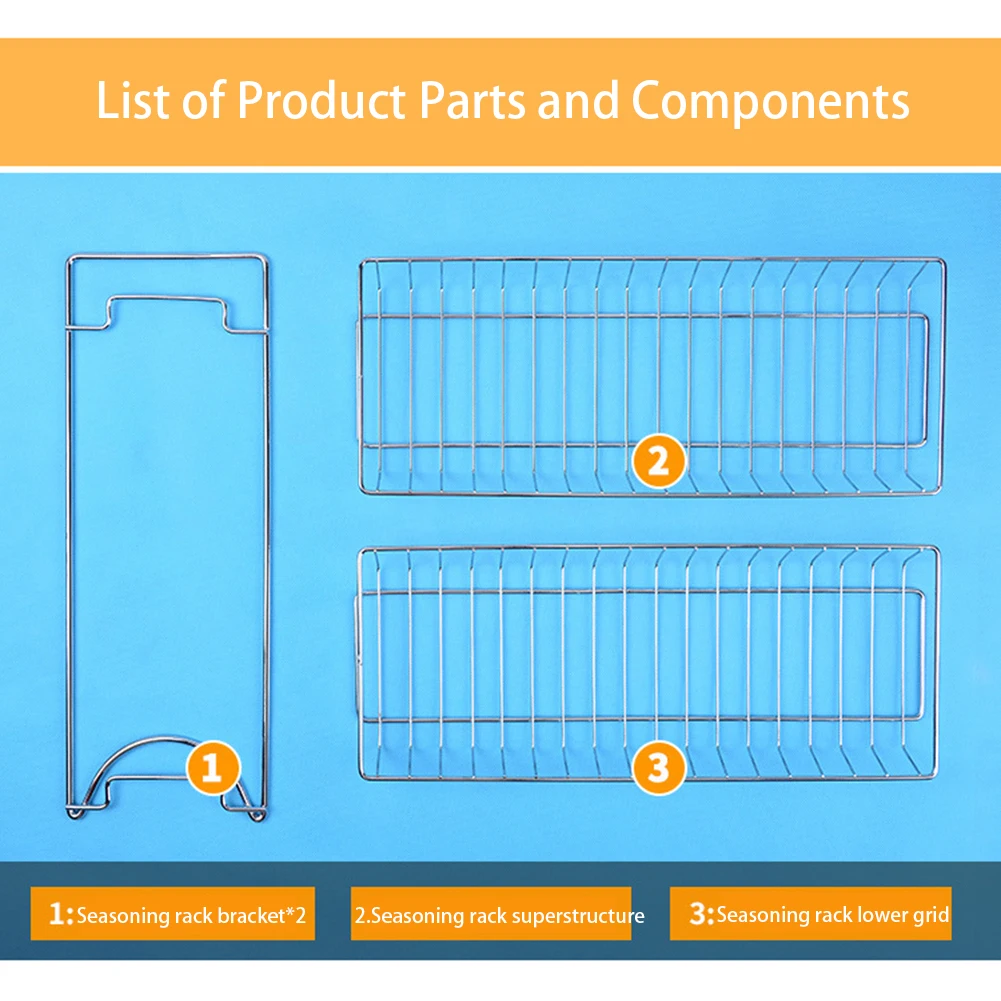 List of Product Parts and Components

1

2

3

1:Seasoning rack bracket*2

2.Seasoning rack superstructure

3:Seasoning rack lower grid