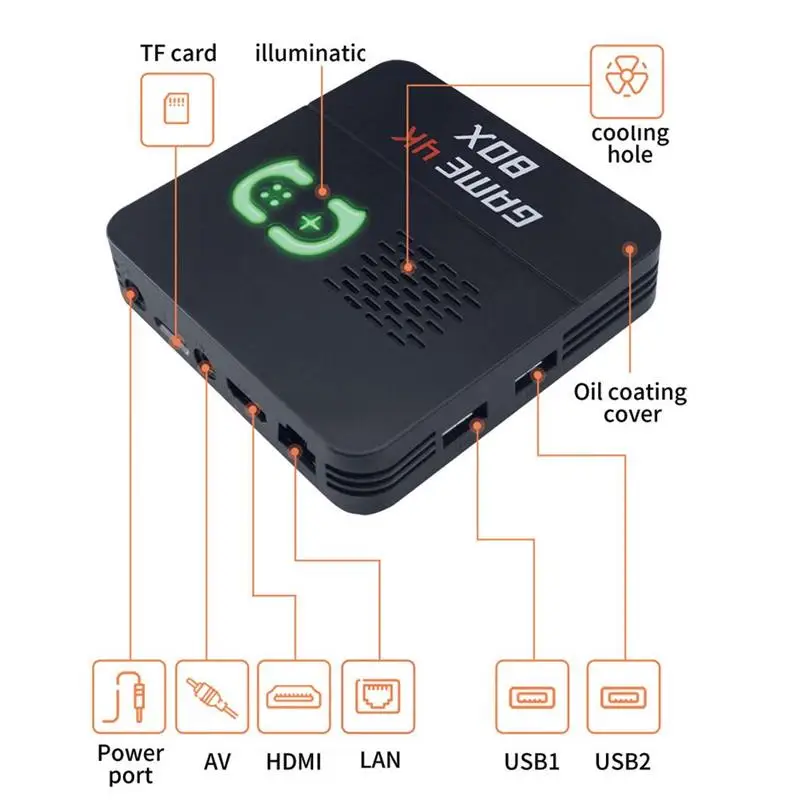 TF card

illuminatic

cooling hole

GAME 4K BOX

Oil coating cover

Power port

AV

HDMI

LAN

USB1

USB2