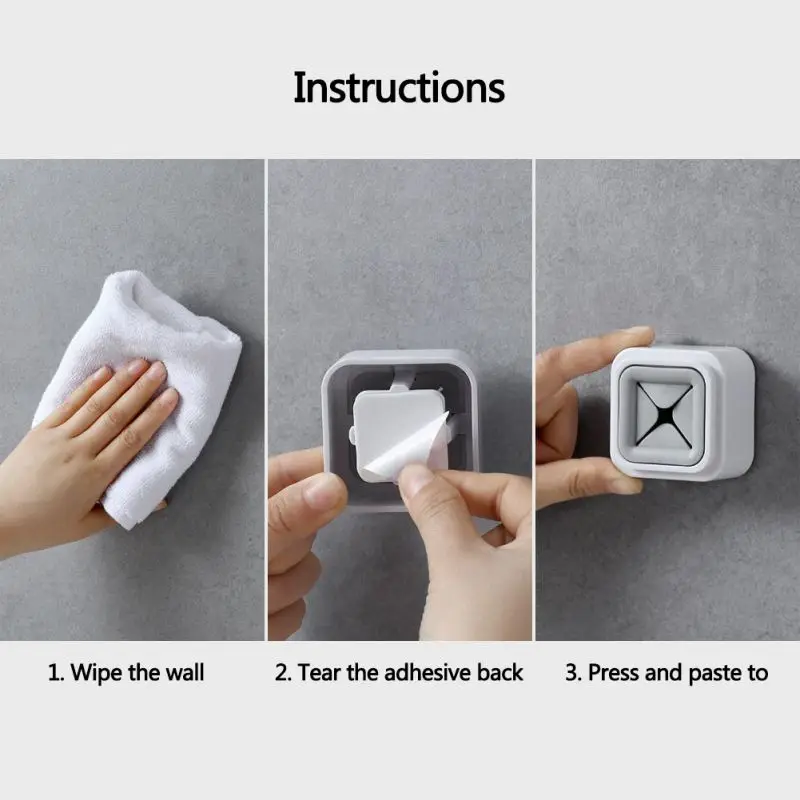 Instructions

1. Wipe the wall

2. Tear the adhesive back

3. Press and paste to