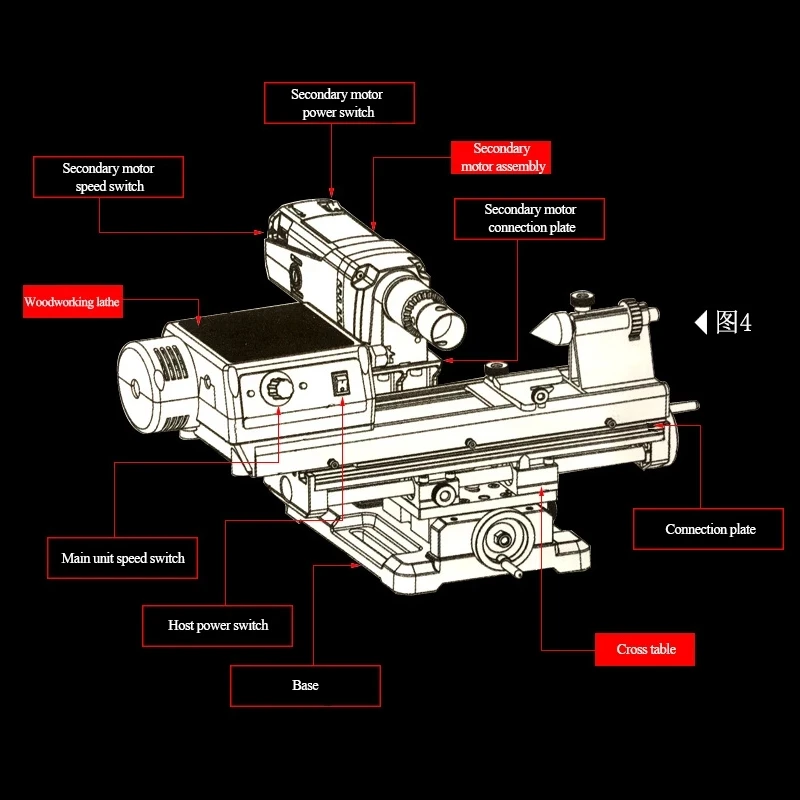 Secondary motor power switch

Secondary motor assembly

Secondary motor speed switch

Secondary motor connection plate

Woodworking lathe

图4

Connection plate

Main unit speed switch

Host power switch

Cross table

Base