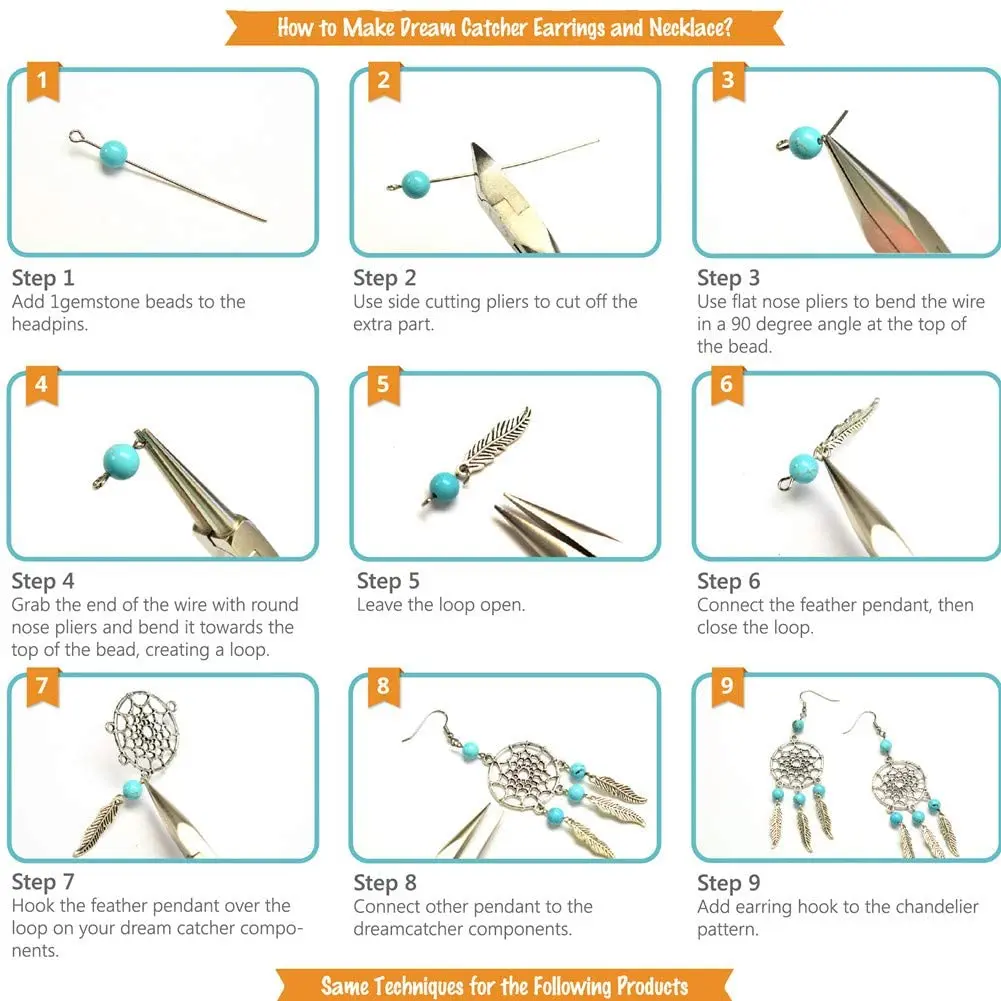 How to Make Dream Catcher Earrings and Necklace?

1

Step 1
Add 1gemstone beads to the headpins.

2

Step 2
Use side cutting pliers to cut off the extra part.

3

Step 3
Use flat nose pliers to bend the wire in a 90 degree angle at the top of the bead.

4

Step 4
Grab the end of the wire with round nose pliers and bend it towards the top of the bead, creating a loop.

5

Step 5
Leave the loop open.

6

Step 6
Connect the feather pendant, then close the loop.

7

Step 7
Hook the feather pendant over the loop on your dream catcher components.

8

Step 8
Connect other pendant to the dreamcatcher components.

9

Step 9
Add earring hook to the chandelier pattern.

Same Techniques for the Following Products