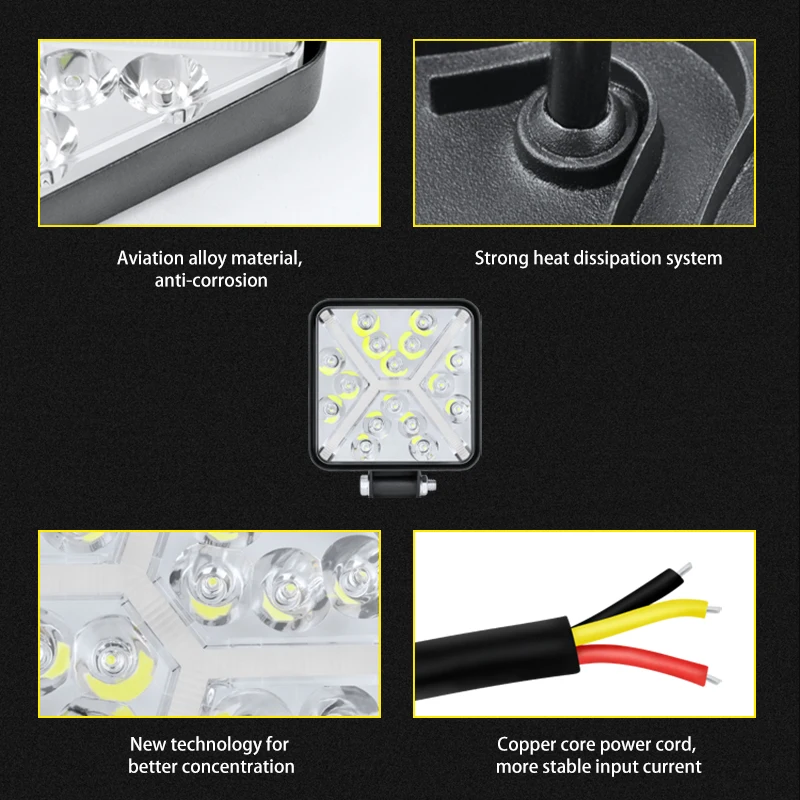 Aviation alloy material, anti-corrosion

Strong heat dissipation system

New technology for better concentration

Copper core power cord, more stable input current