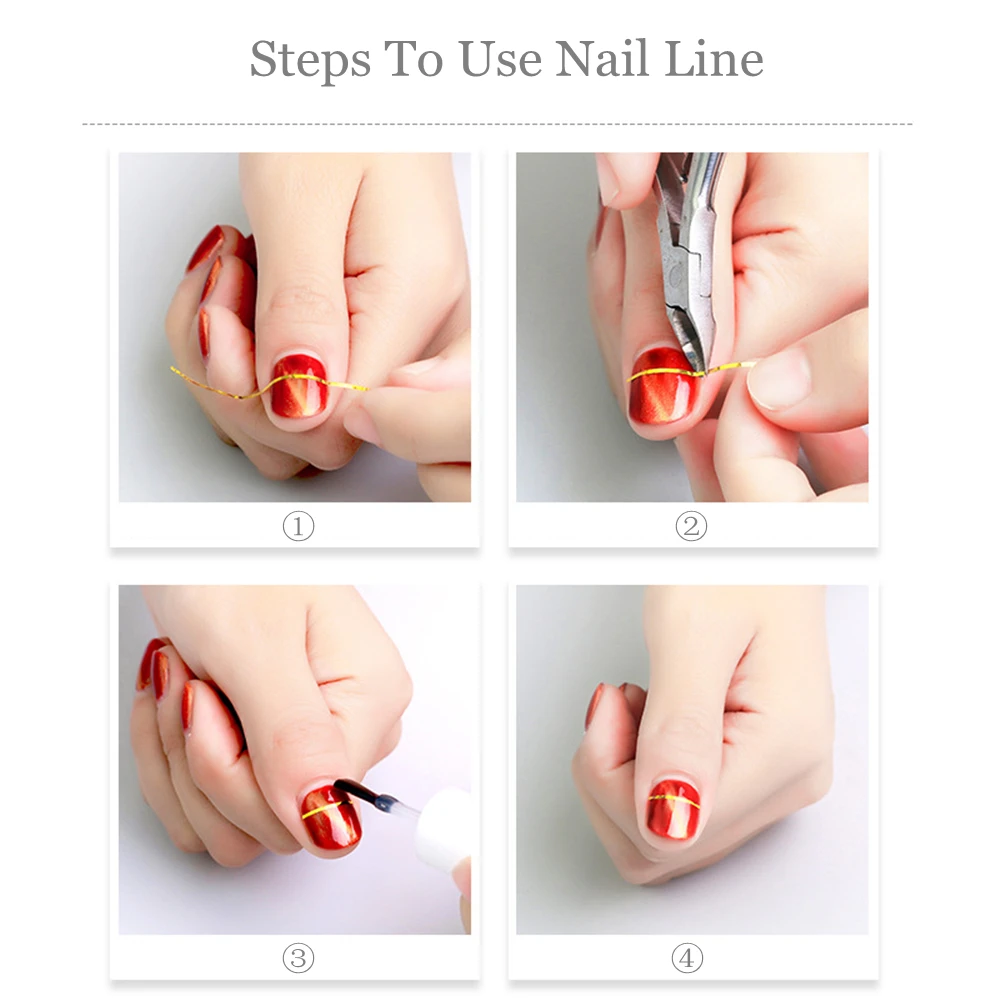 Steps To Use Nail Line

①

②

③

④