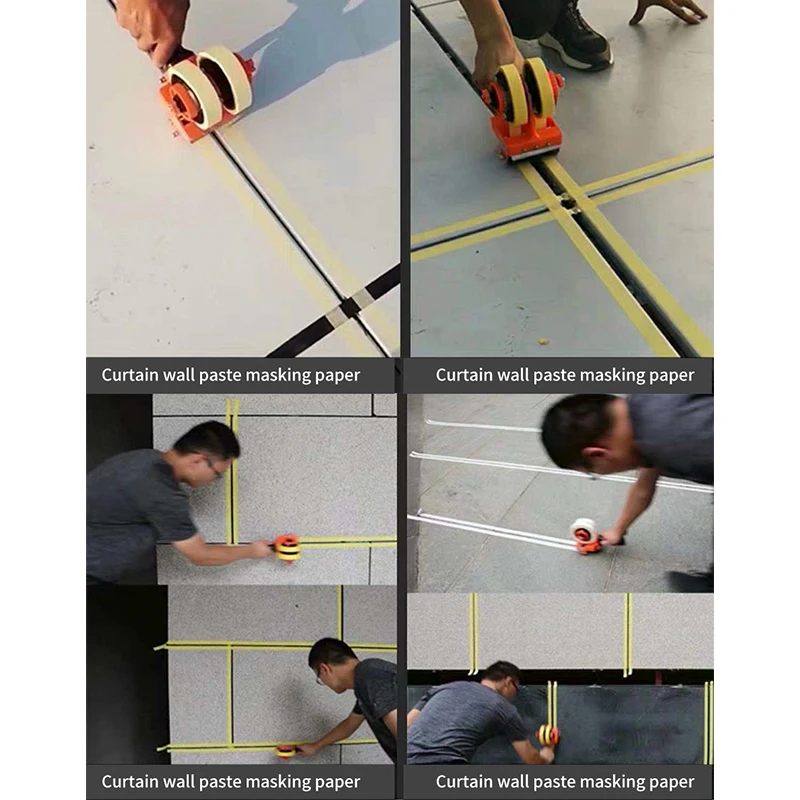 Curtain wall paste masking paper

Curtain wall paste masking paper

Curtain wall paste masking paper

Curtain wall paste masking paper