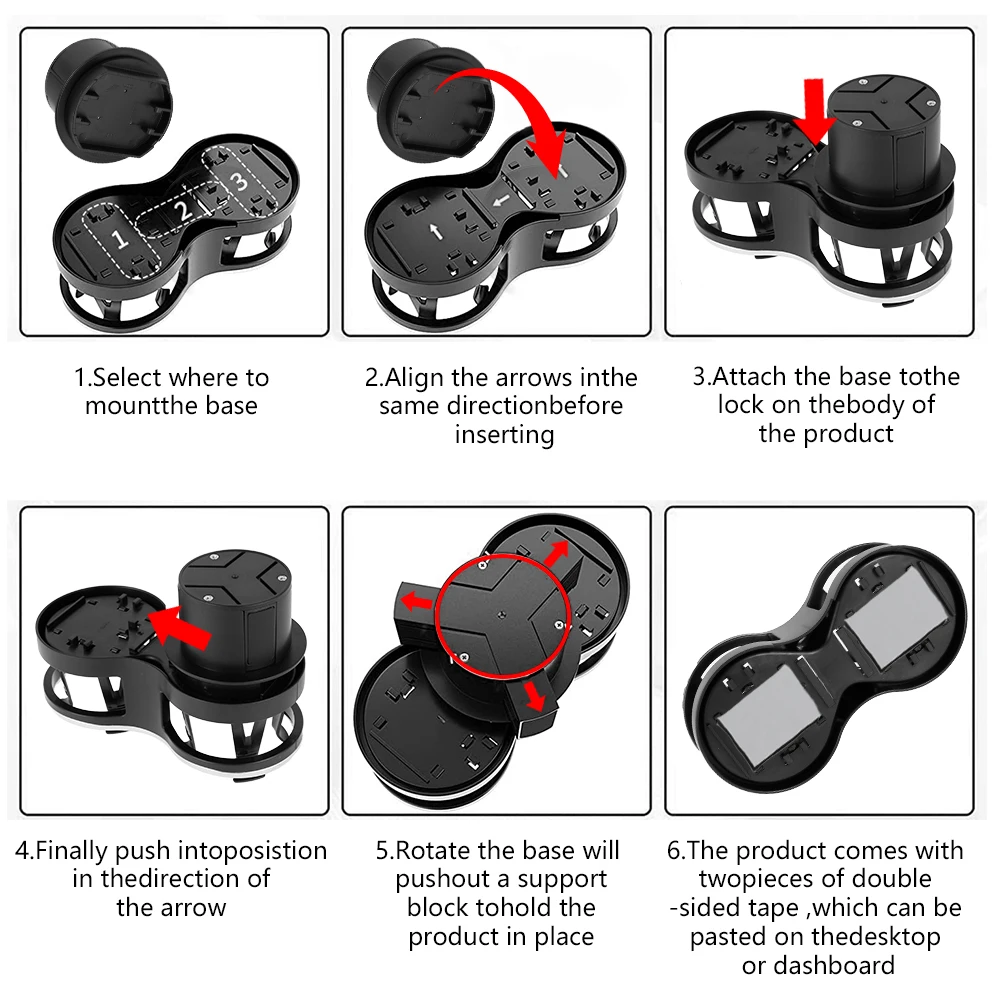 1
2
3

1.Select where to mountthe base

2.Align the arrows inthe same directionbefore inserting

3.Attach the base tothe lock on thebody of the product

4.Finally push intoposistion in thedirection of the arrow

5.Rotate the base will pushout a support block tohold the product in place

6.The product comes with twopieces of double -sided tape ,which can be pasted on thedesktop or dashboard