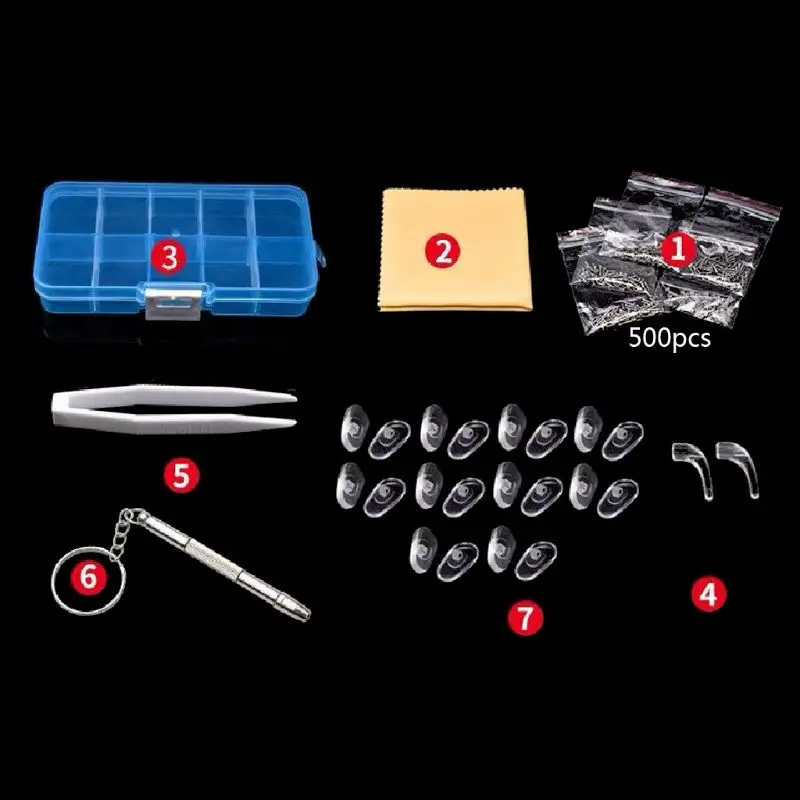 3

2

1

500pcs

5

6

7

4