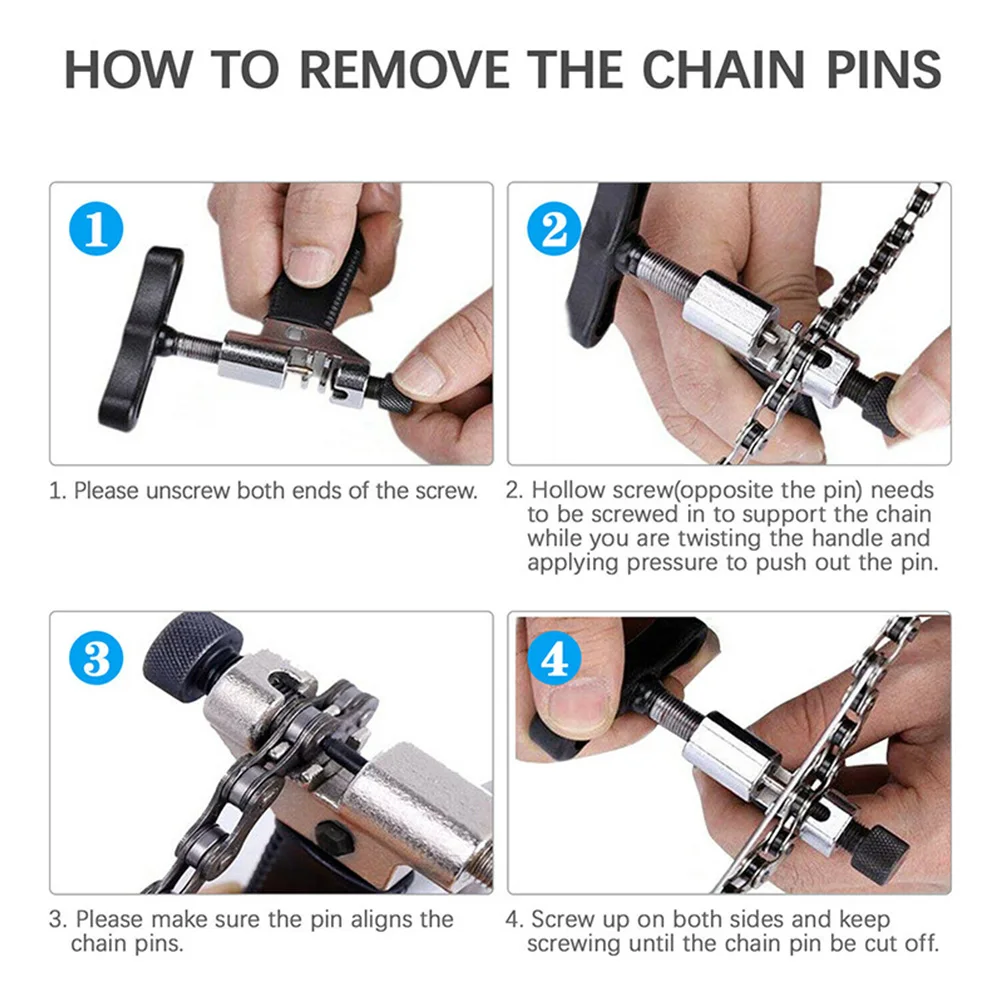 HOW TO REMOVE THE CHAIN PINS

1

2

1. Please unscrew both ends of the screw.

2. Hollow screw(opposite the pin) needs to be screwed in to support the chain while you are twisting the handle and applying pressure to push out the pin.

3

4

3. Please make sure the pin aligns the chain pins.

4. Screw up on both sides and keep screwing until the chain pin be cut off.