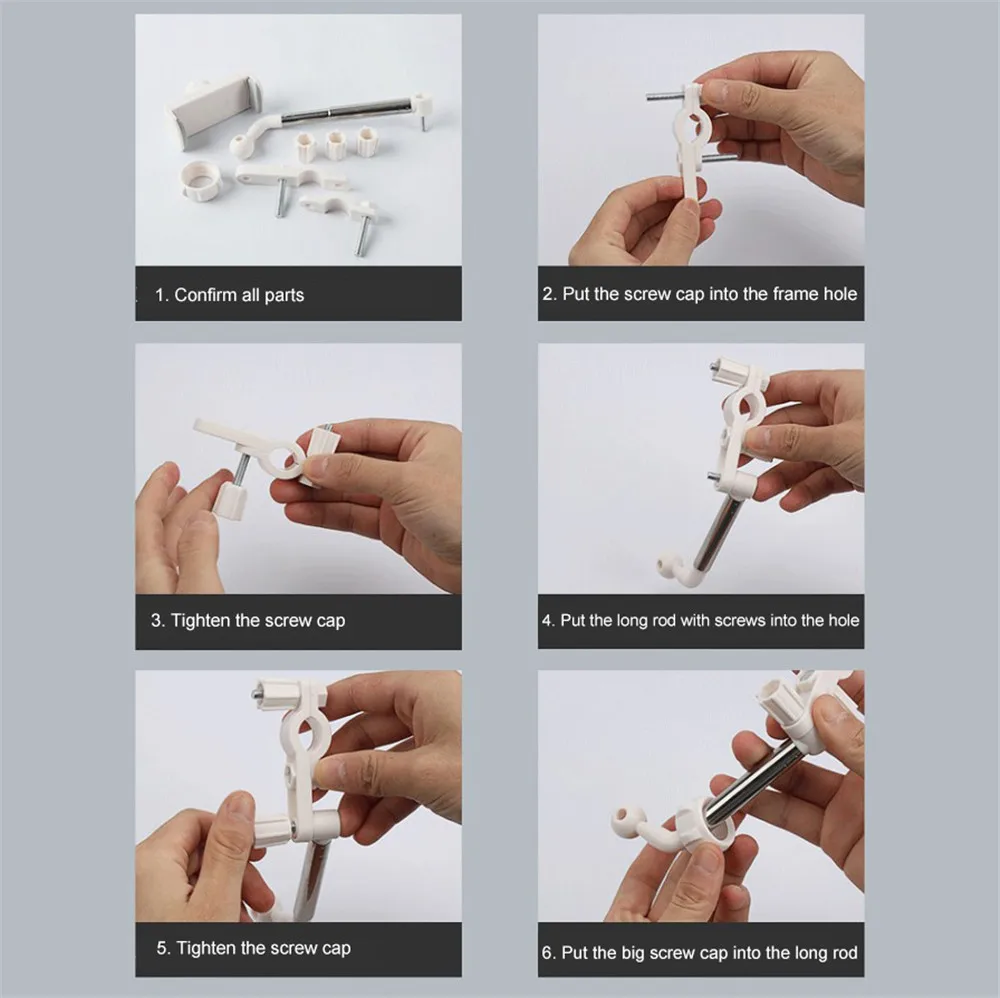 1. Confirm all parts

2. Put the screw cap into the frame hole

3. Tighten the screw cap

4. Put the long rod with screws into the hole

5. Tighten the screw cap

6. Put the big screw cap into the long rod