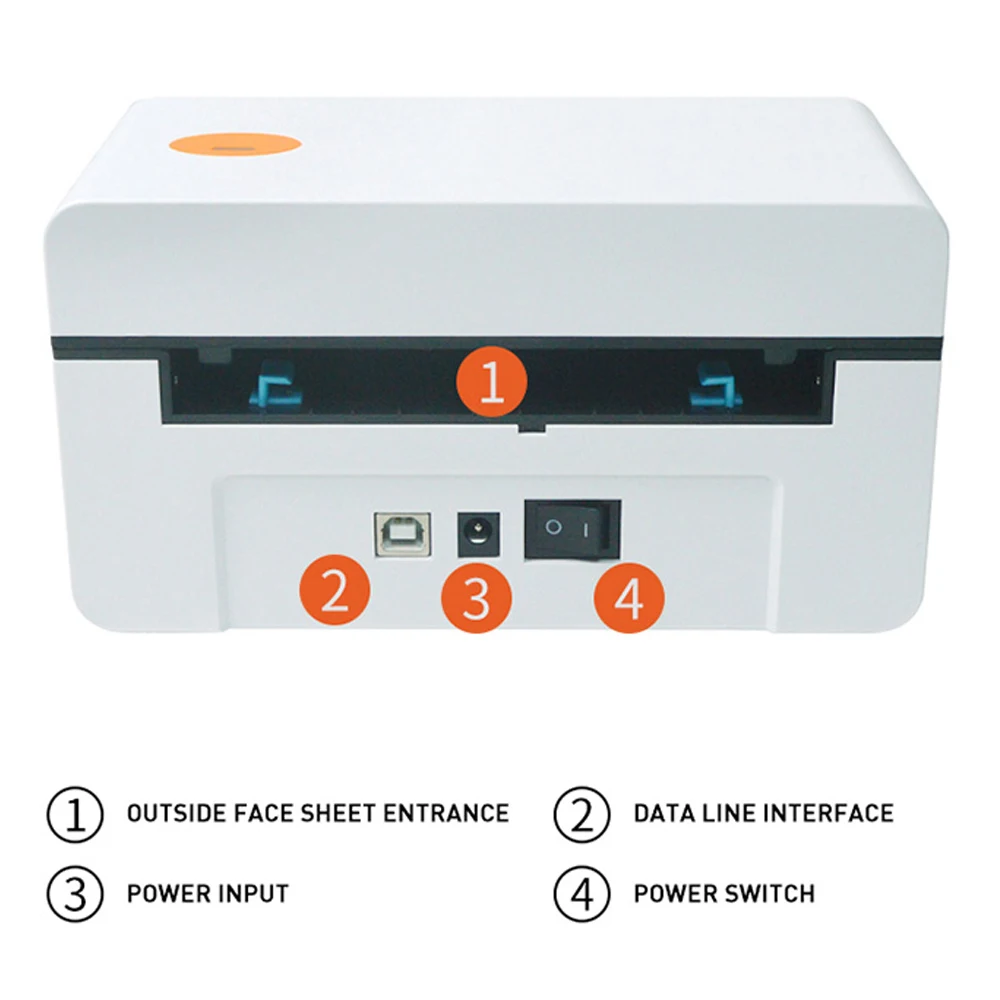 1

2 3 4

① OUTSIDE FACE SHEET ENTRANCE
② DATA LINE INTERFACE
③ POWER INPUT
④ POWER SWITCH