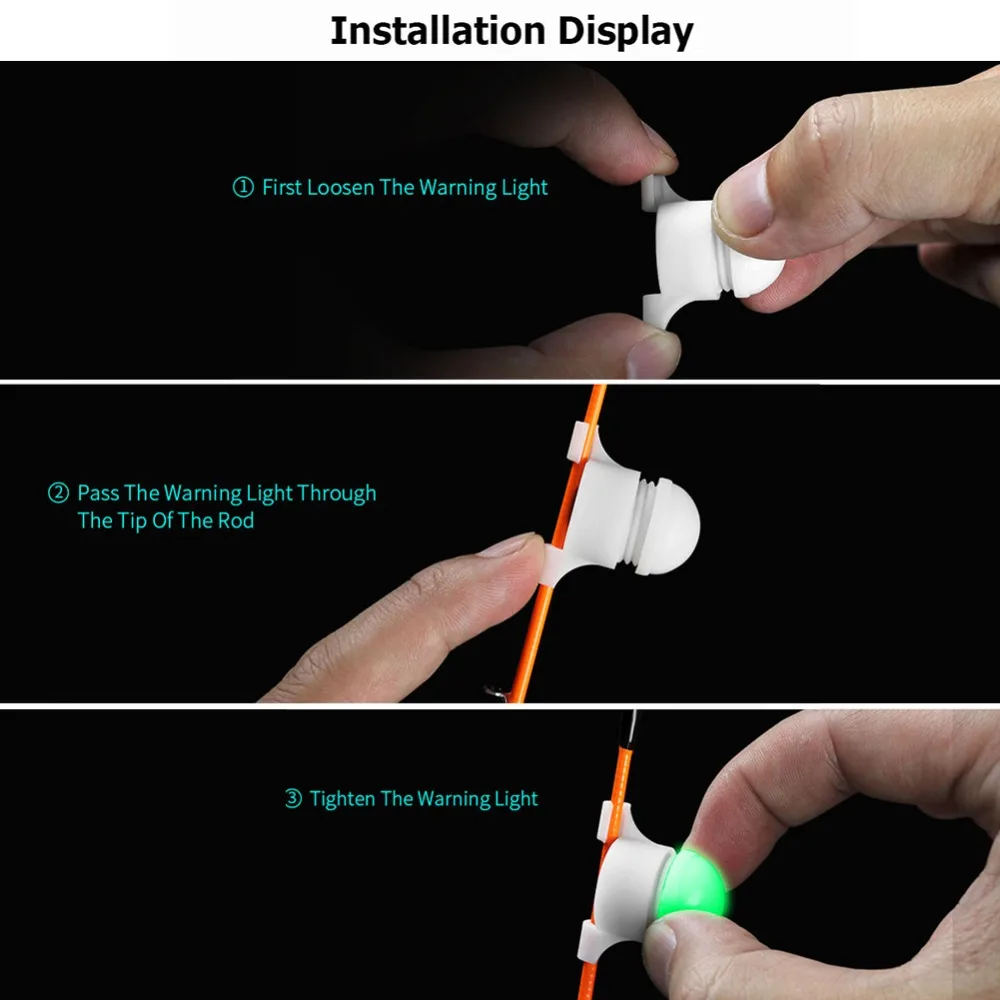 Installation Display

① First Loosen The Warning Light

② Pass The Warning Light Through The Tip Of The Rod

③ Tighten The Warning Light