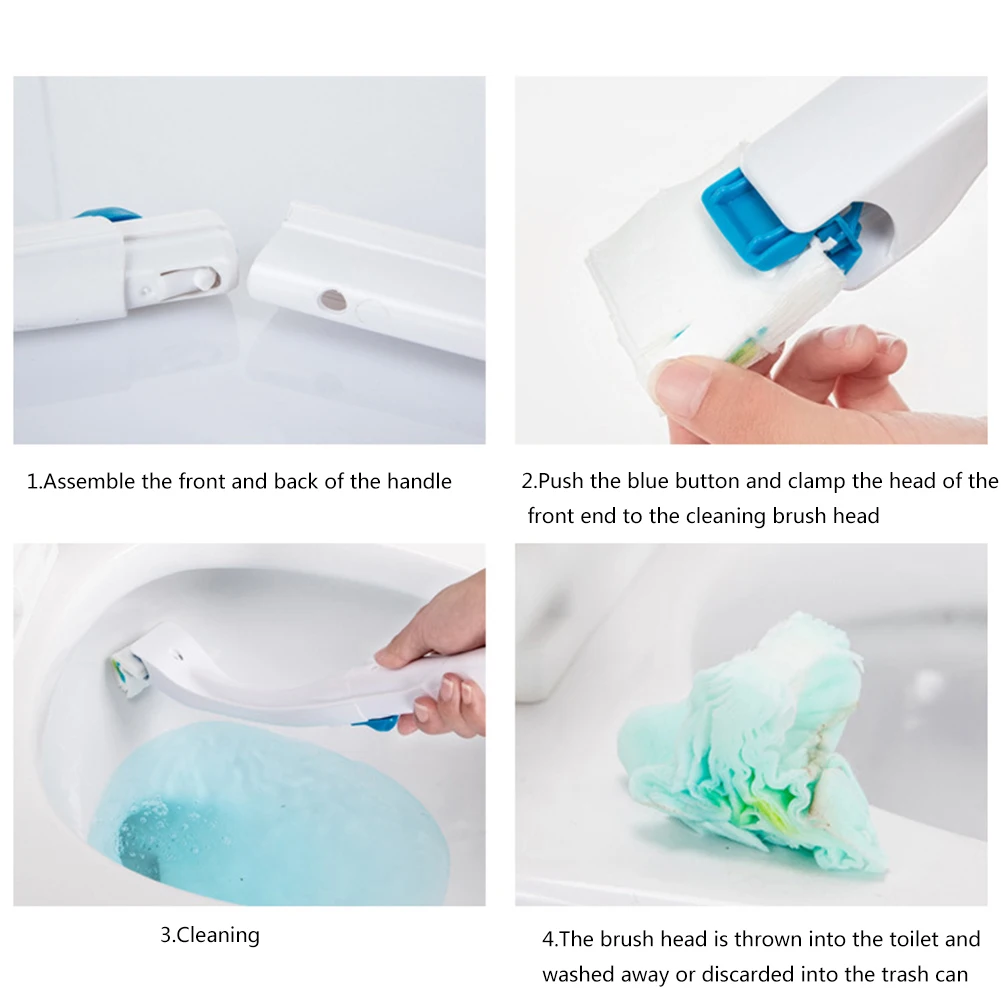 1.Assemble the front and back of the handle

2.Push the blue button and clamp the head of the front end to the cleaning brush head

3.Cleaning

4.The brush head is thrown into the toilet and washed away or discarded into the trash can