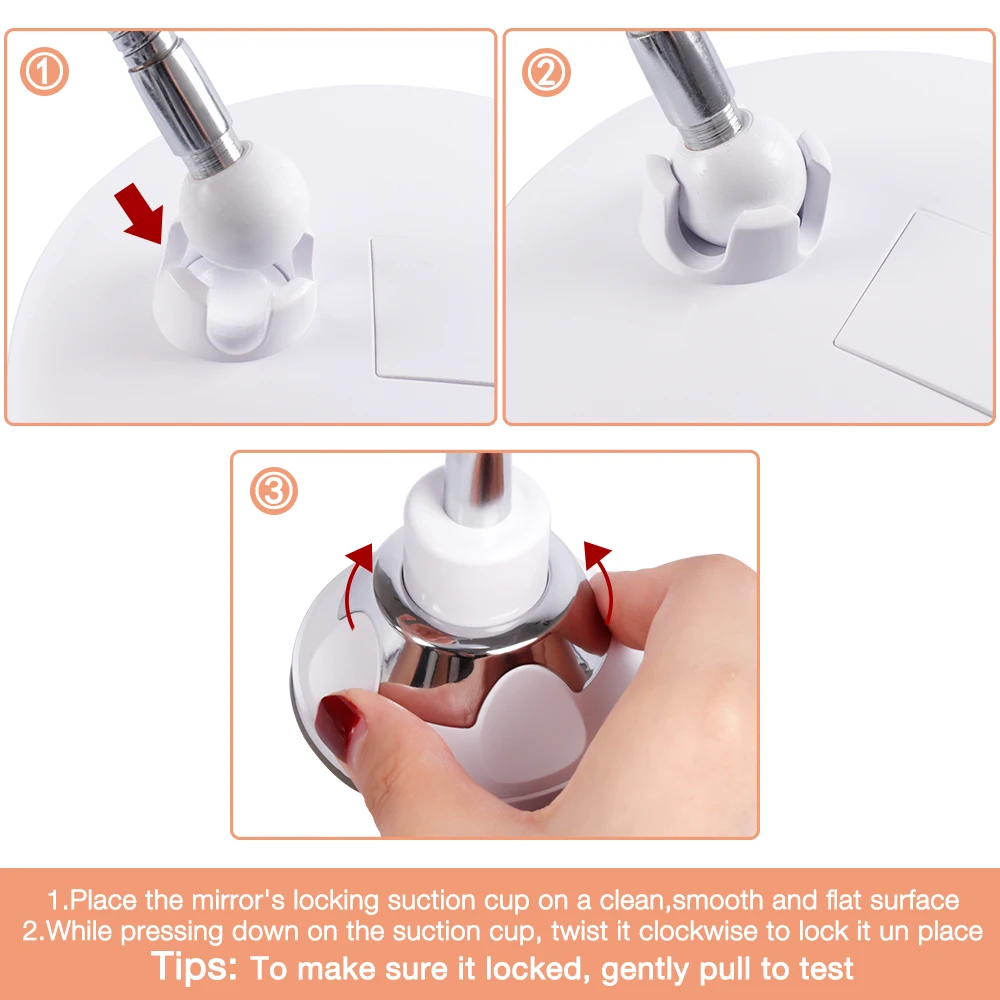 ①

②

③

1.Place the mirror's locking suction cup on a clean,smooth and flat surface
2.While pressing down on the suction cup, twist it clockwise to lock it un place
Tips: To make sure it locked, gently pull to test