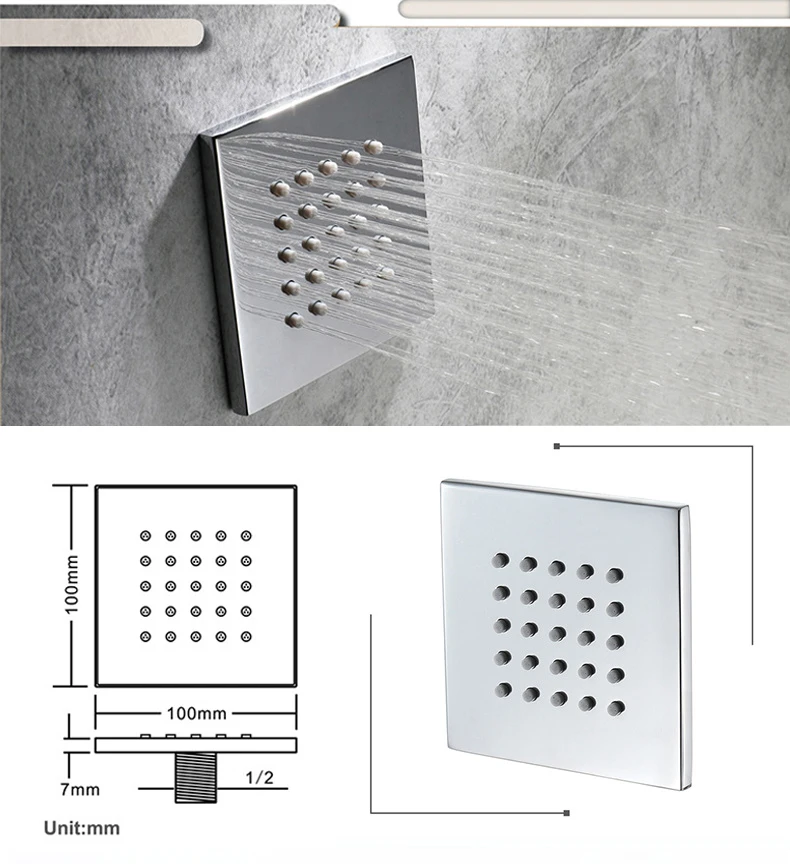 100mm

100mm

7mm

1/2

Unit:mm