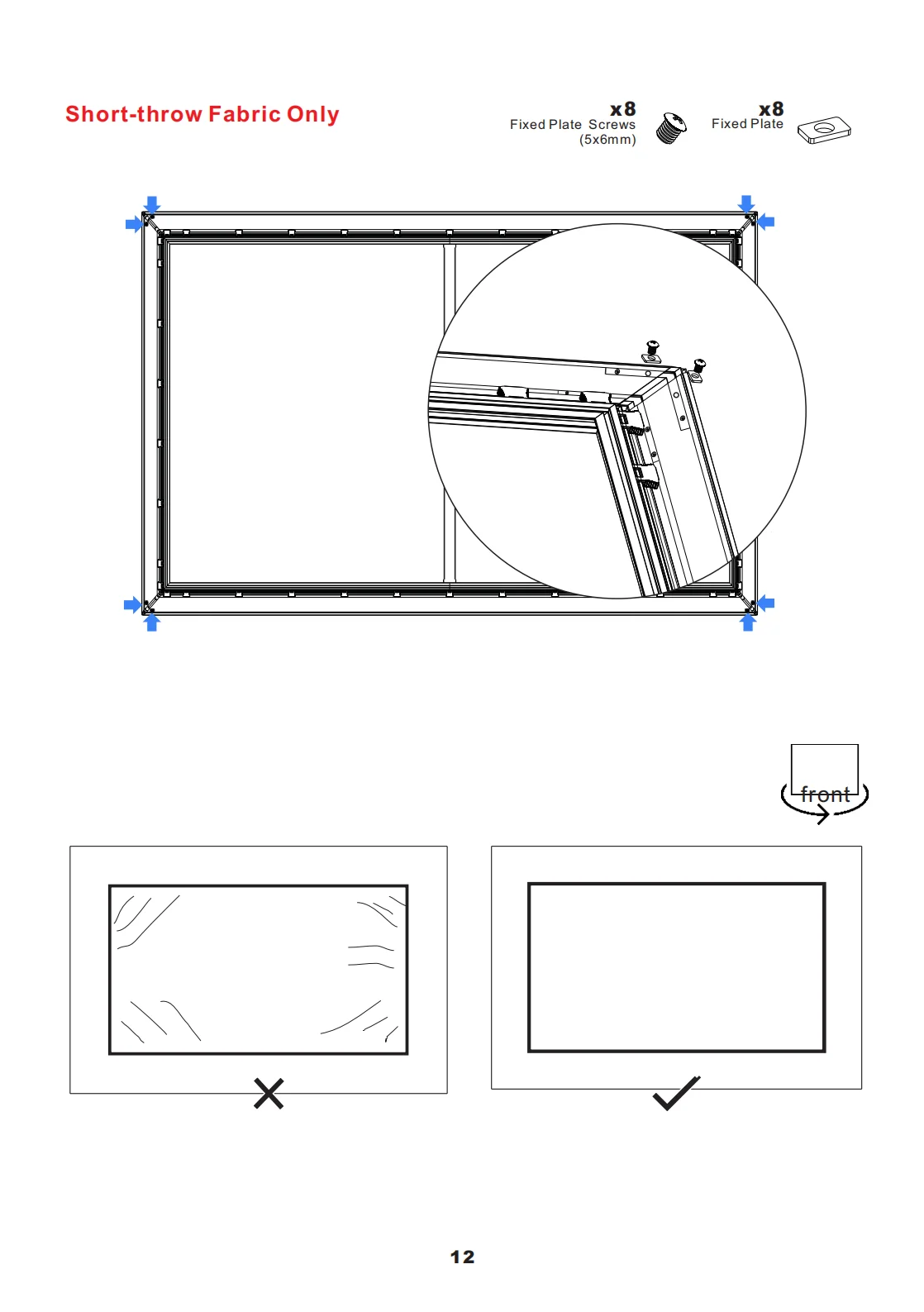 Short-throw Fabric Only

x8
Fixed Plate Screws
(5x6mm)

x8
Fixed Plate

front

12