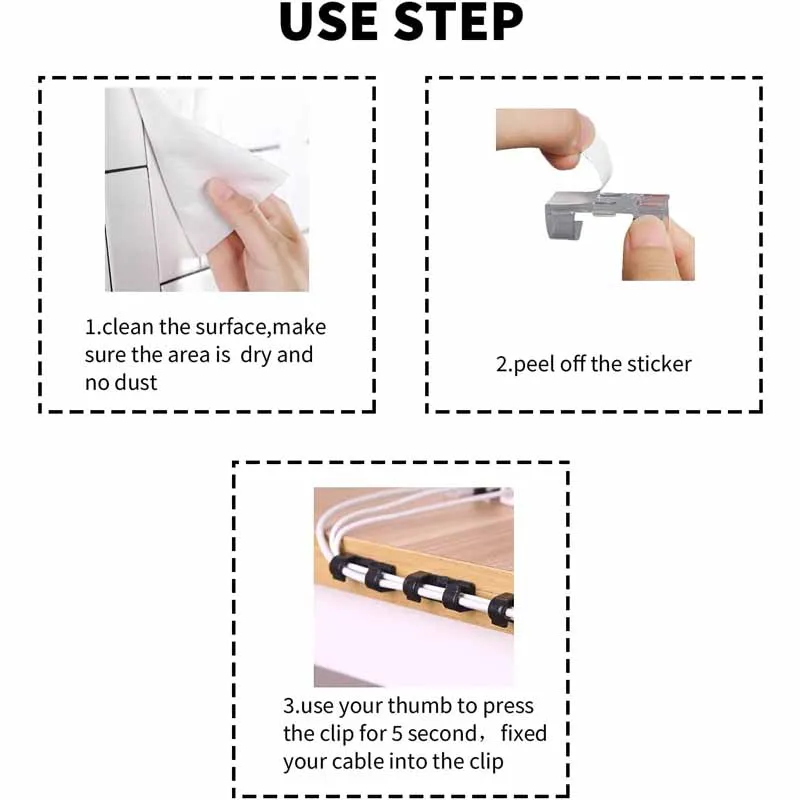 USE STEP

1.clean the surface,make sure the area is dry and no dust

2.peel off the sticker

3.use your thumb to press the clip for 5 second， fixed your cable into the clip