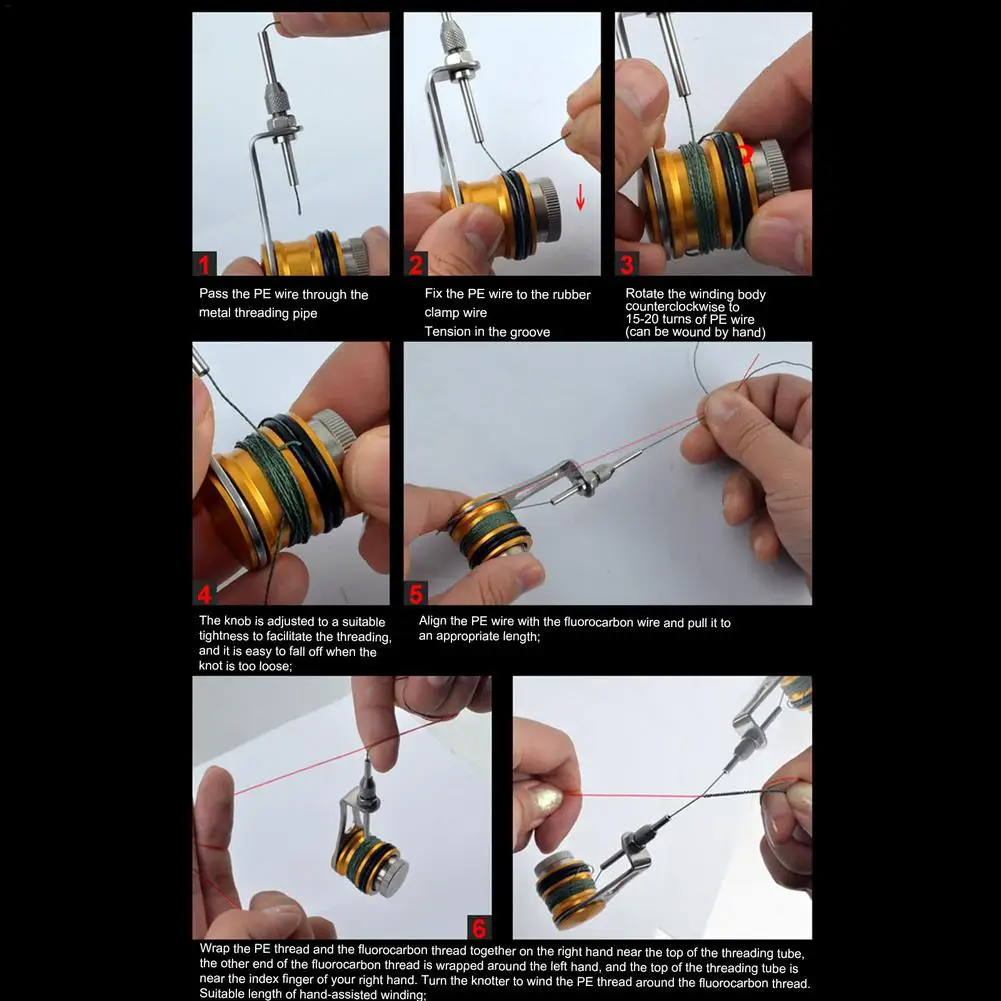 1

Pass the PE wire through the metal threading pipe

2

Fix the PE wire to the rubber clamp wire
Tension in the groove

3

Rotate the winding body counterclockwise to 15-20 turns of PE wire (can be wound by hand)

4

The knob is adjusted to a suitable tightness to facilitate the threading, and it is easy to fall off when the knot is too loose;

5

Align the PE wire with the fluorocarbon wire and pull it to an appropriate length;

6

Wrap the PE thread and the fluorocarbon thread together on the right hand near the top of the threading tube, the other end of the fluorocarbon thread is wrapped around the left hand, and the top of the threading tube is near the index finger of your right hand. Turn the knotter to wind the PE thread around the fluorocarbon thread. Suitable length of hand-assisted winding;