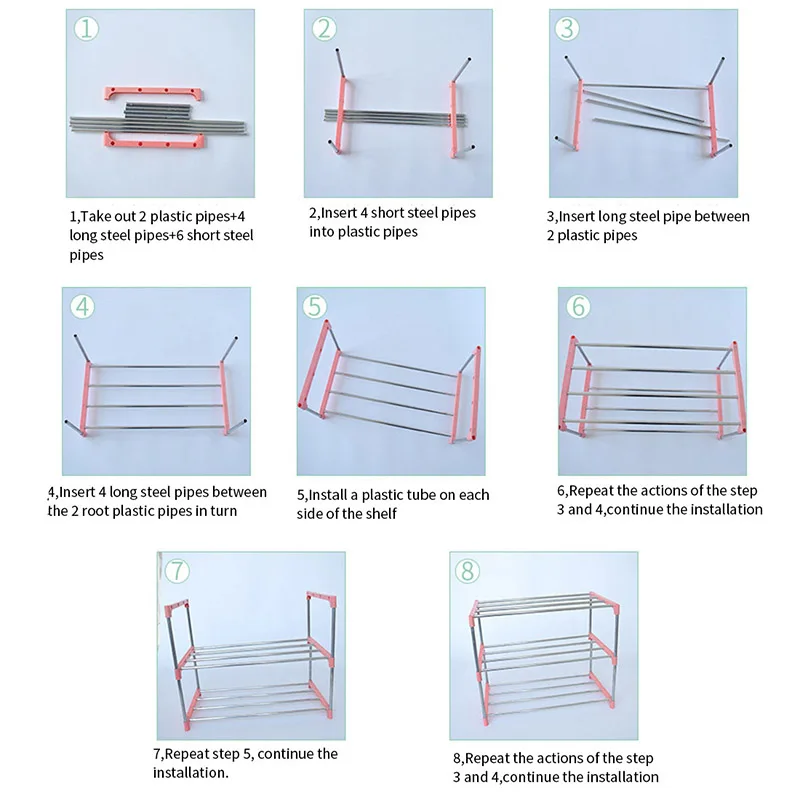 ①

1,Take out 2 plastic pipes+4 long steel pipes+6 short steel pipes

②

2,Insert 4 short steel pipes into plastic pipes

③

3,Insert long steel pipe between 2 plastic pipes

④

4,Insert 4 long steel pipes between the 2 root plastic pipes in turn

⑤

5,Install a plastic tube on each side of the shelf

⑥

6,Repeat the actions of the step 3 and 4,continue the installation

⑦

7,Repeat step 5, continue the installation.

⑧

8,Repeat the actions of the step 3 and 4,continue the installation