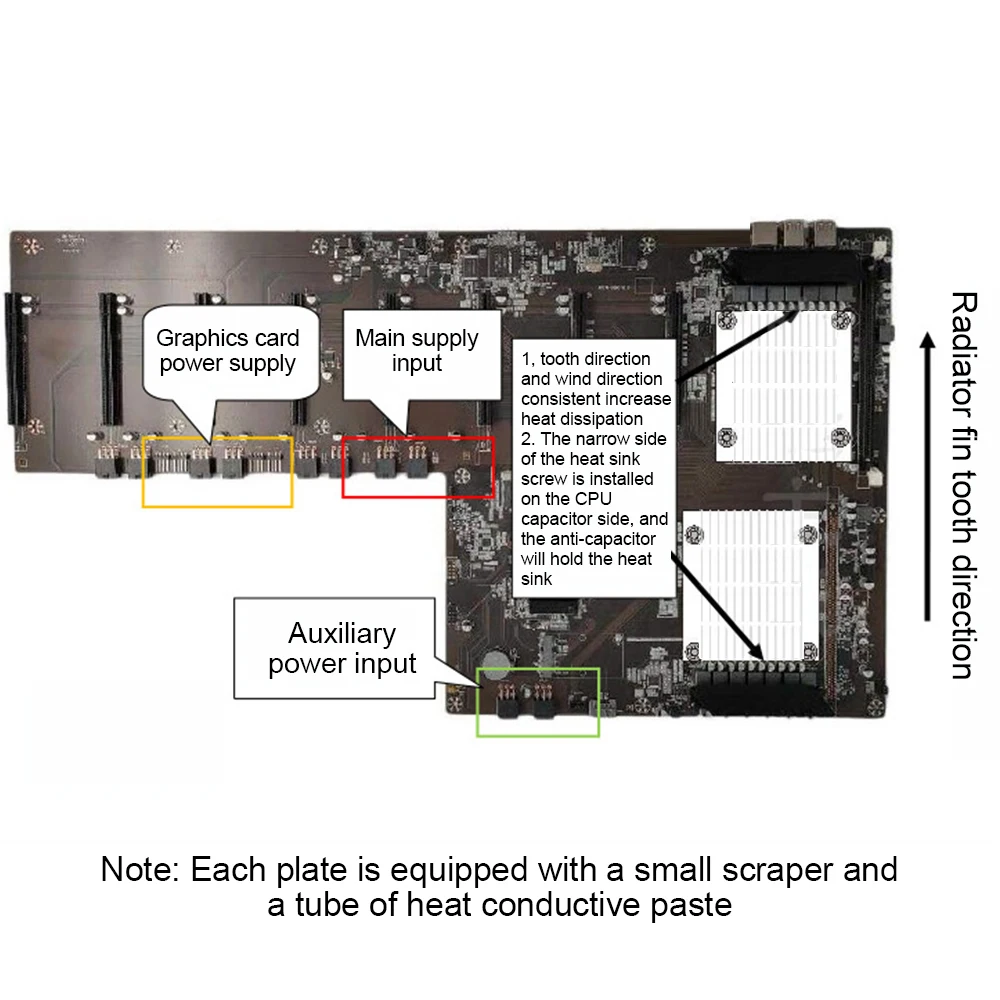 Graphics card power supply

Main supply input

1, tooth direction and wind direction consistent increase heat dissipation
2. The narrow side of the heat sink screw is installed on the CPU capacitor side, and the anti-capacitor will hold the heat sink

Radiator fin tooth direction

Auxiliary power input

Note: Each plate is equipped with a small scraper and a tube of heat conductive paste