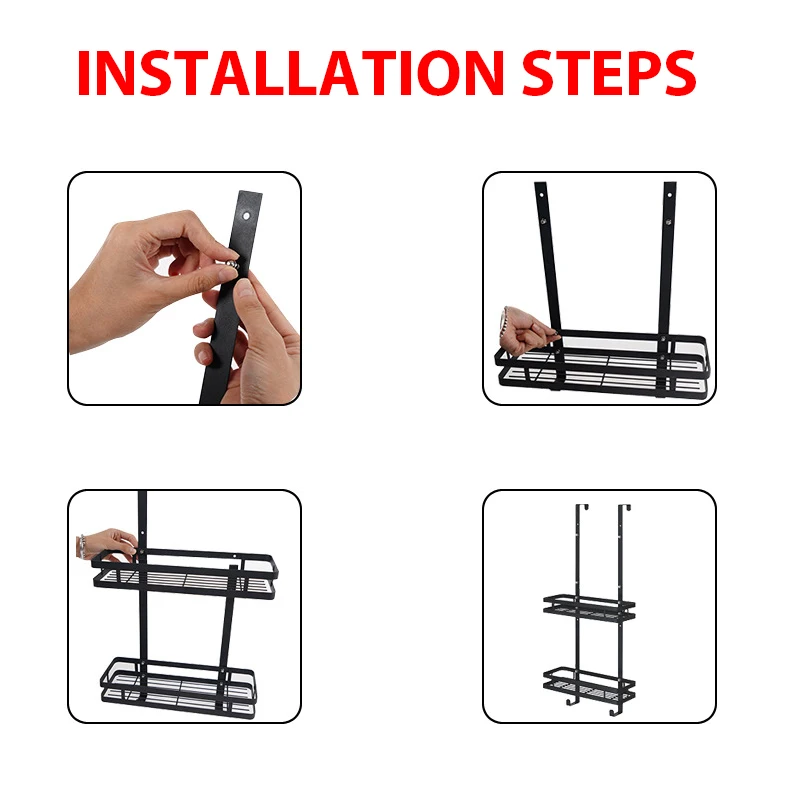 INSTALLATION STEPS