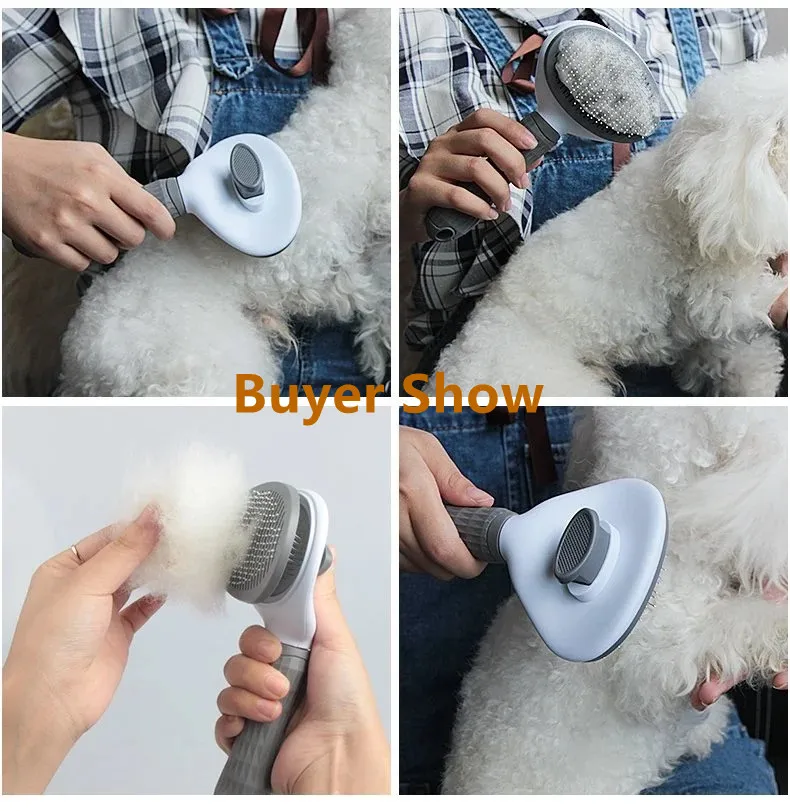 Buyer Show