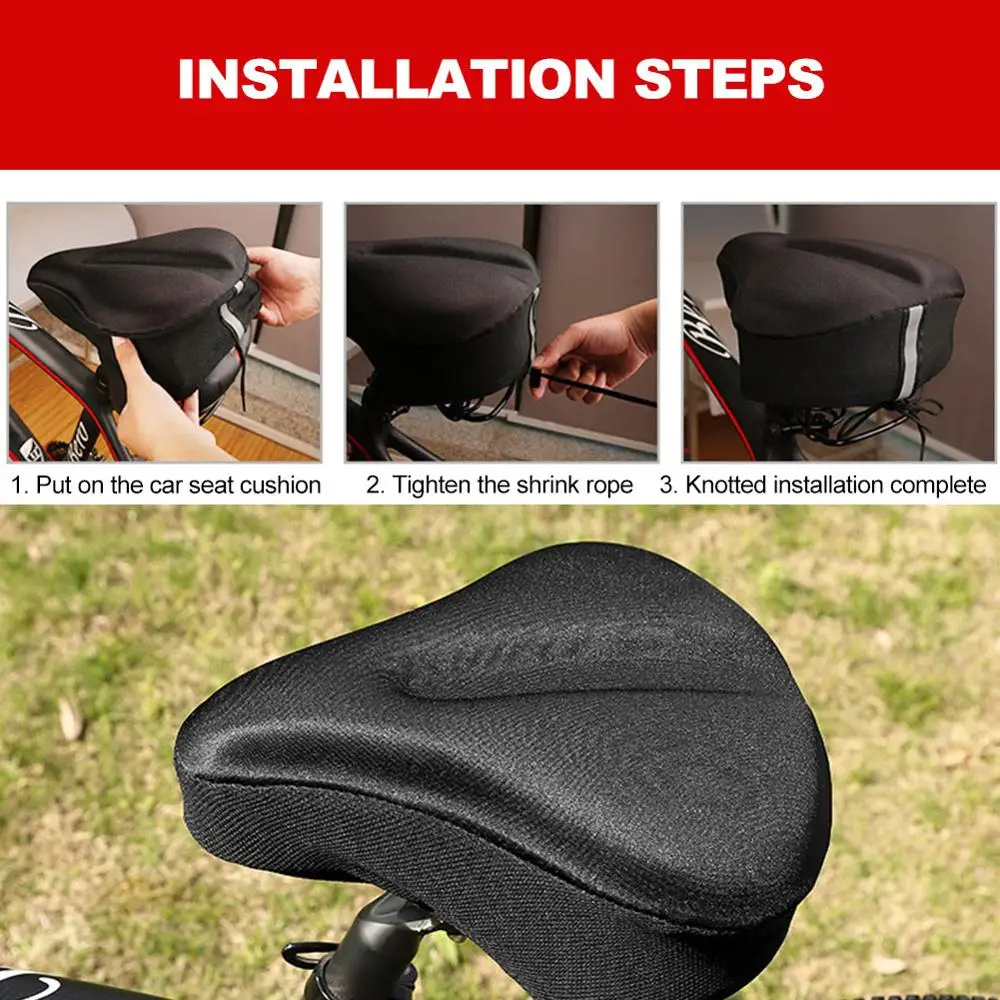 INSTALLATION STEPS

1. Put on the car seat cushion

2. Tighten the shrink rope

3. Knotted installation complete