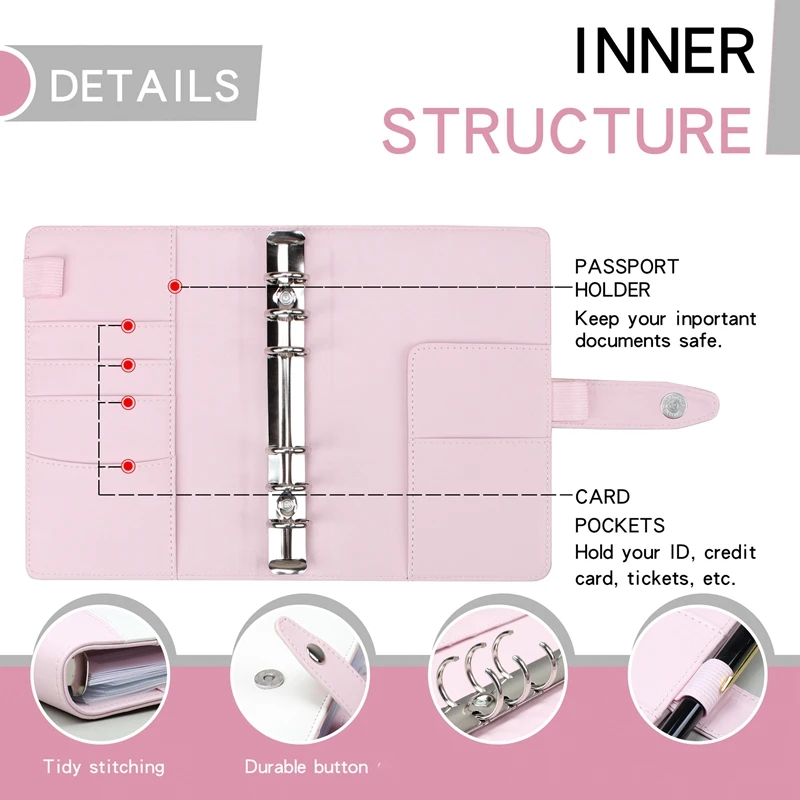 DETAILS

INNER STRUCTURE

PASSPORT HOLDER
Keep your inportant documents safe.

CARD POCKETS
Hold your ID, credit card, tickets, etc.

Tidy stitching

Durable button