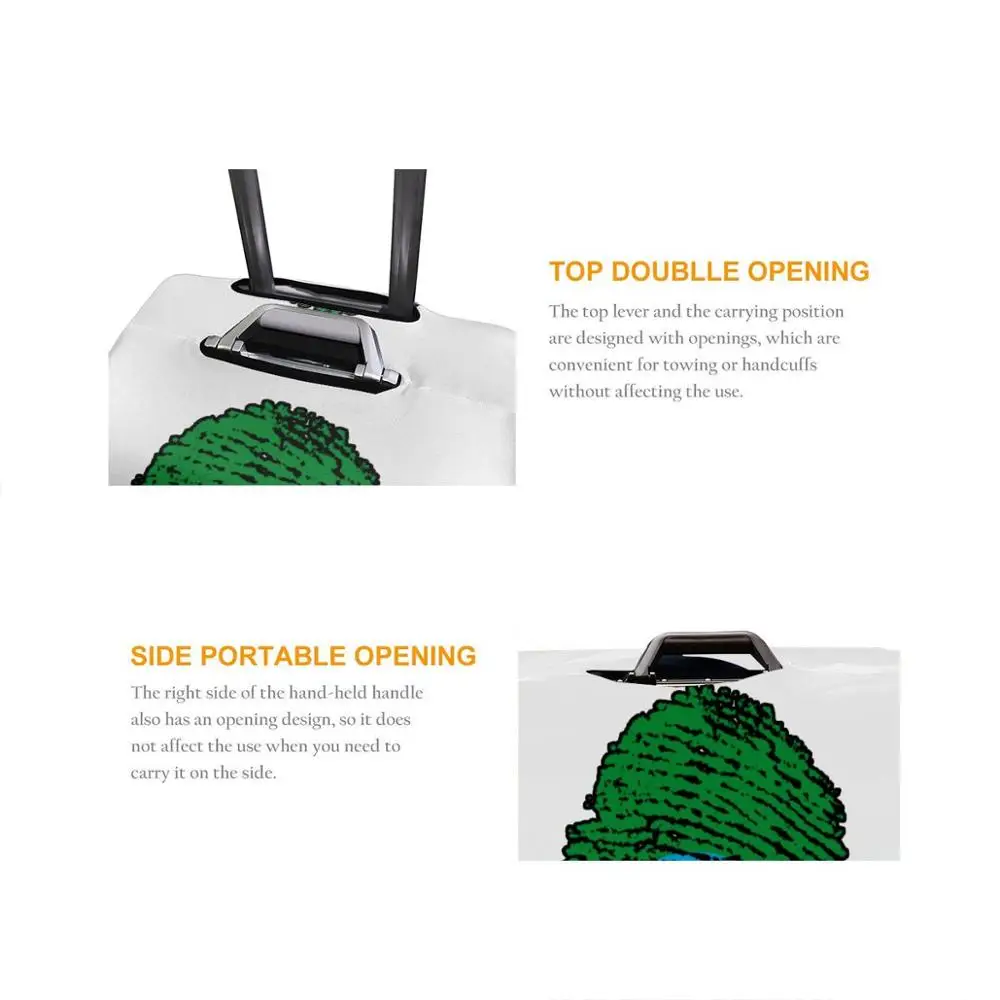 TOP DOUBLLE OPENING

The top lever and the carrying position are designed with openings, which are convenient for towing or handcuffs without affecting the use.

SIDE PORTABLE OPENING

The right side of the hand-held handle also has an opening design, so it does not affect the use when you need to carry it on the side.