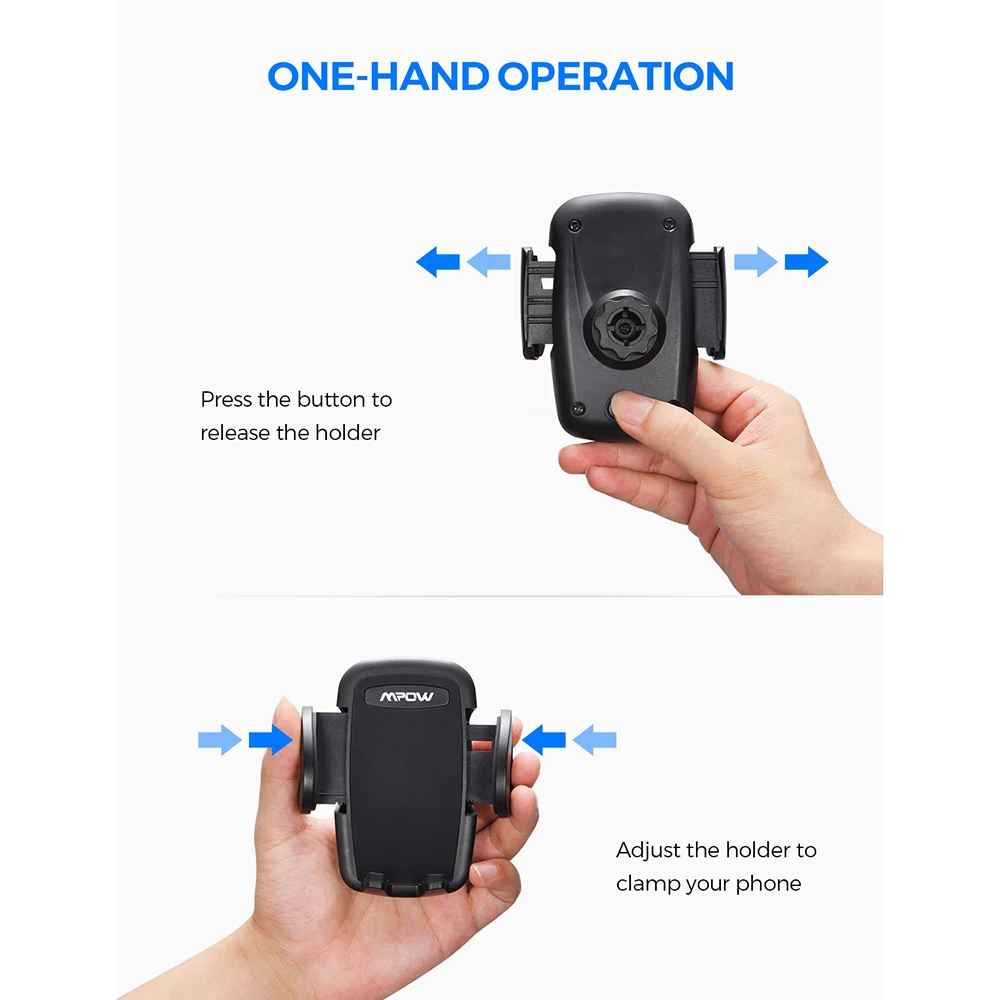 ONE-HAND OPERATION

Press the button to release the holder

MPOW

Adjust the holder to clamp your phone