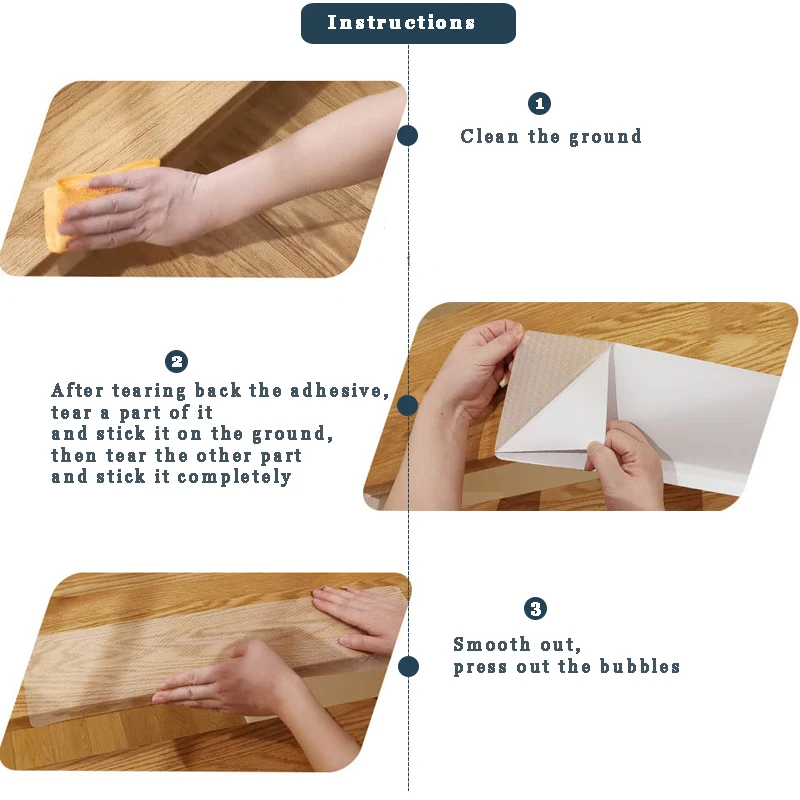 Instructions

1
Clean the ground

2
After tearing back the adhesive, tear a part of it and stick it on the ground, then tear the other part and stick it completely

3
Smooth out, press out the bubbles