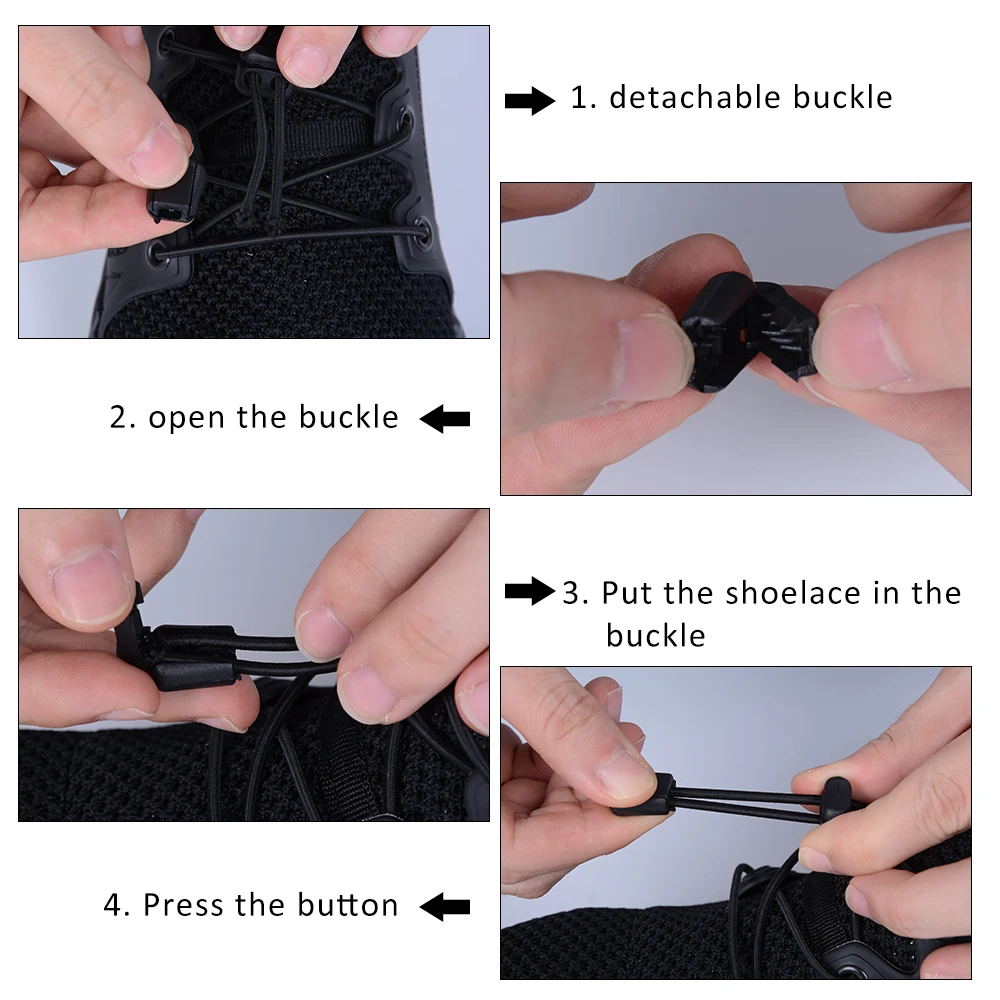 1. detachable buckle

2. open the buckle

3. Put the shoelace in the buckle

4. Press the button