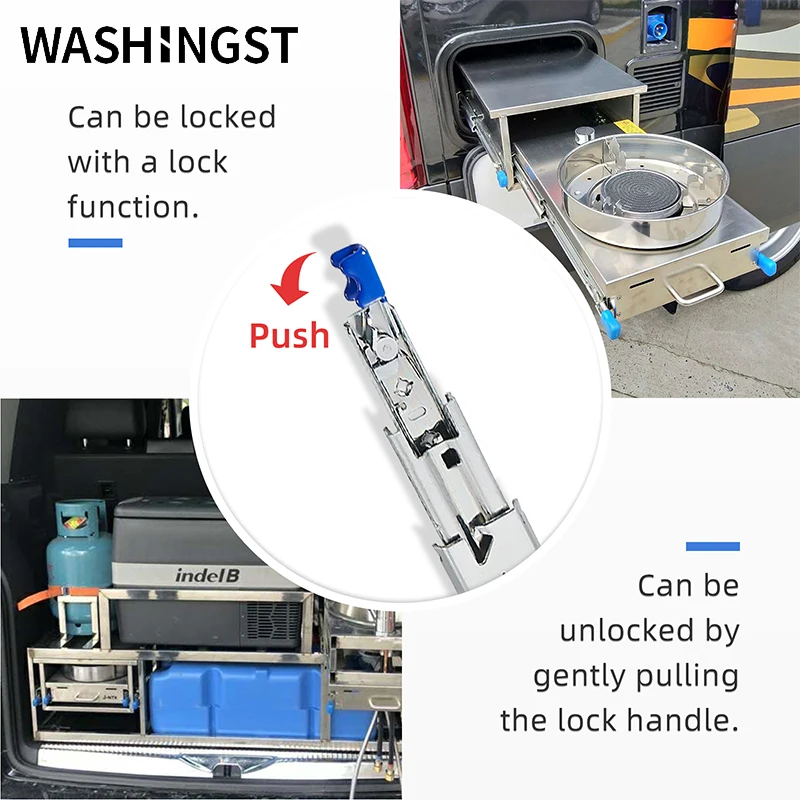 WASHINGST

Can be locked with a lock function.

Push

indelB

Can be unlocked by gently pulling the lock handle.